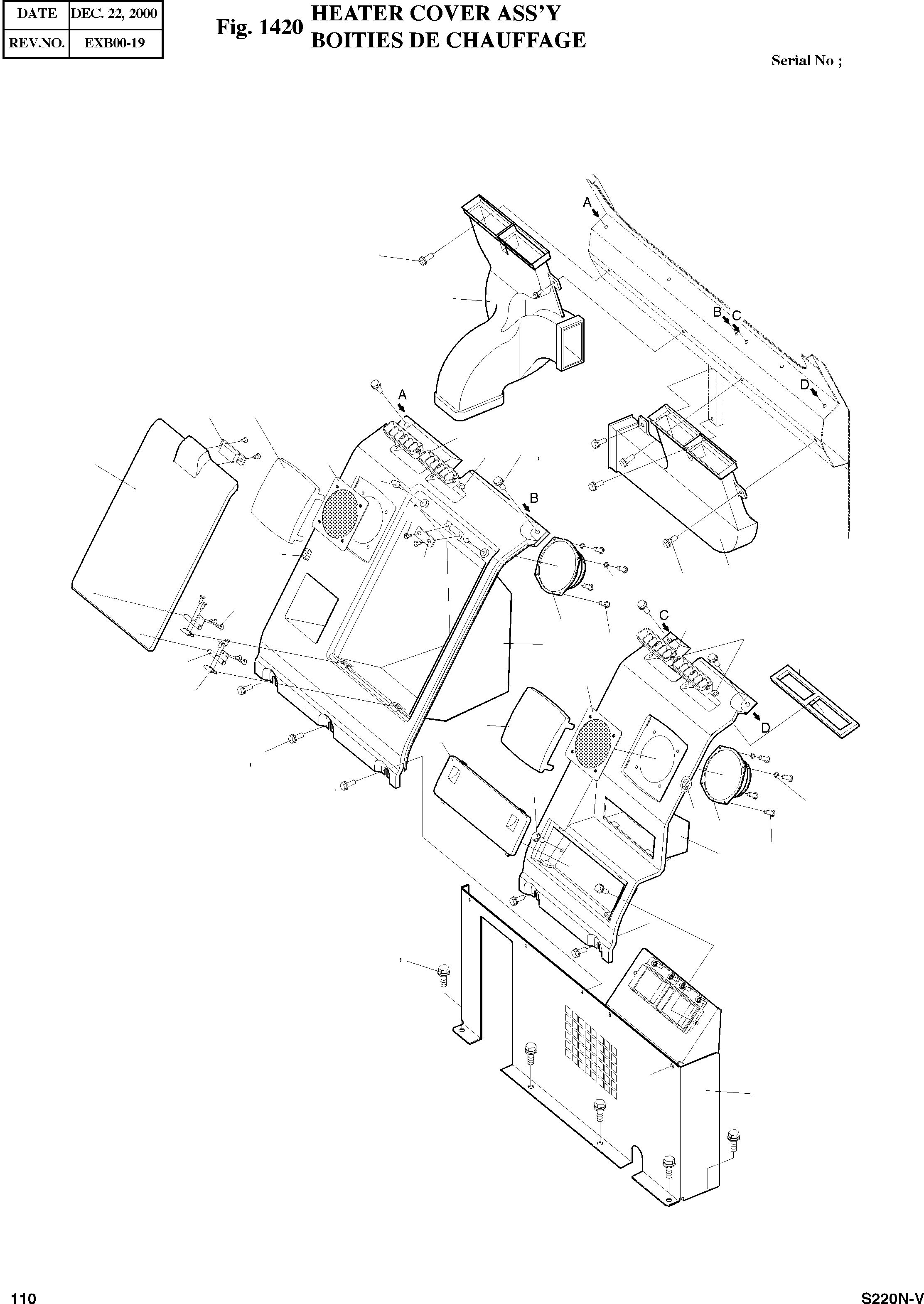 | DATE | DEC. 22, 2000 |
|---|---|
| REV.NO. | EXB00-19 |

Fig. 1420 HEATER COVER ASS'Y
BOITIES DE CHAUFFAGE

Serial No ;

A
B
C
D
A
B
C
D

110

S220N-V