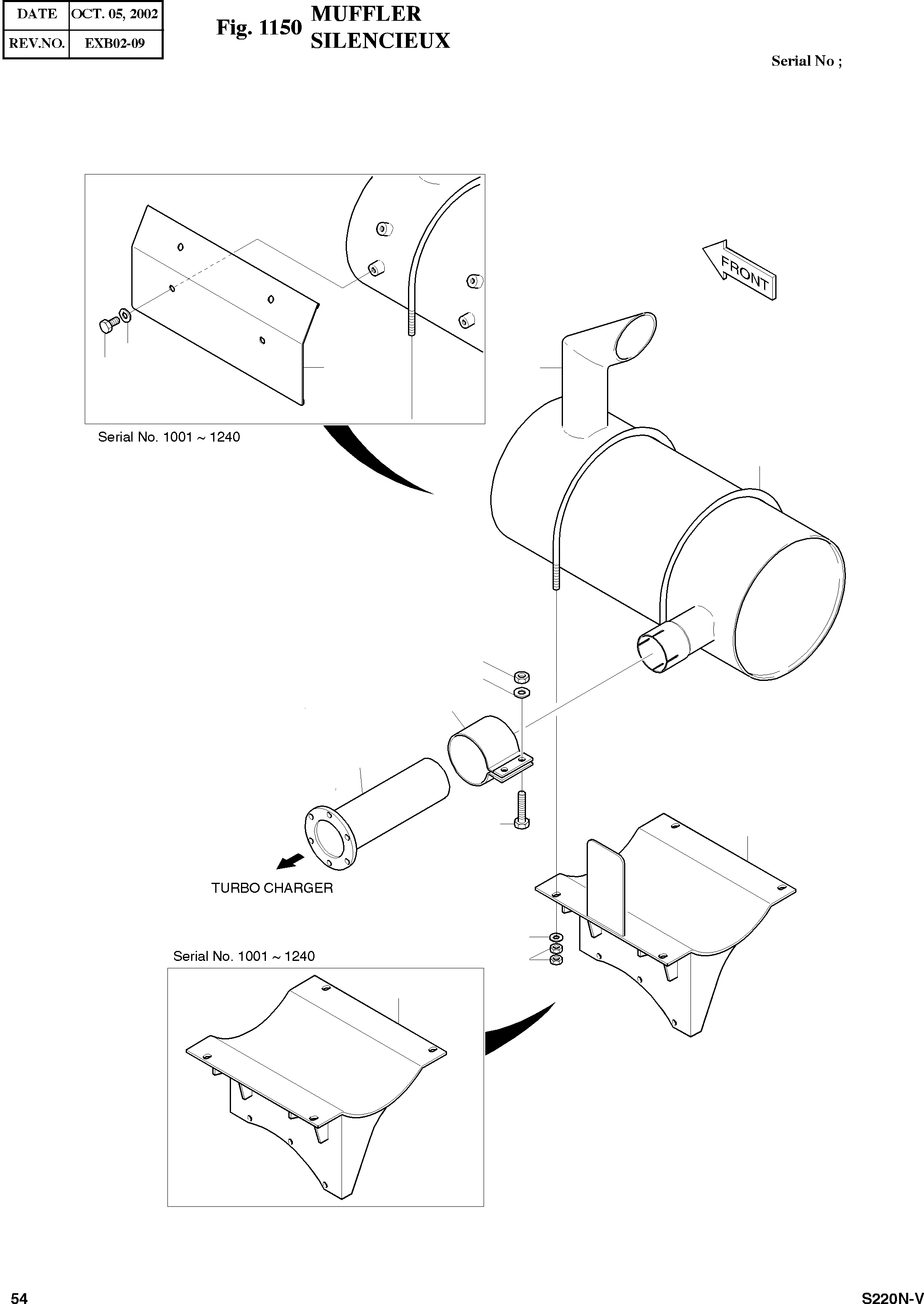 | DATE | OCT. 05, 2002 |
|---|---|
| REV.NO. | EXB02-09 |

Fig. 1150 MUFFLER SILENCIEUX

Serial No ;

FRONT

Serial No. 1001 ~ 1240

TURBO CHARGER

Serial No. 1001 ~ 1240

54

S220N-V