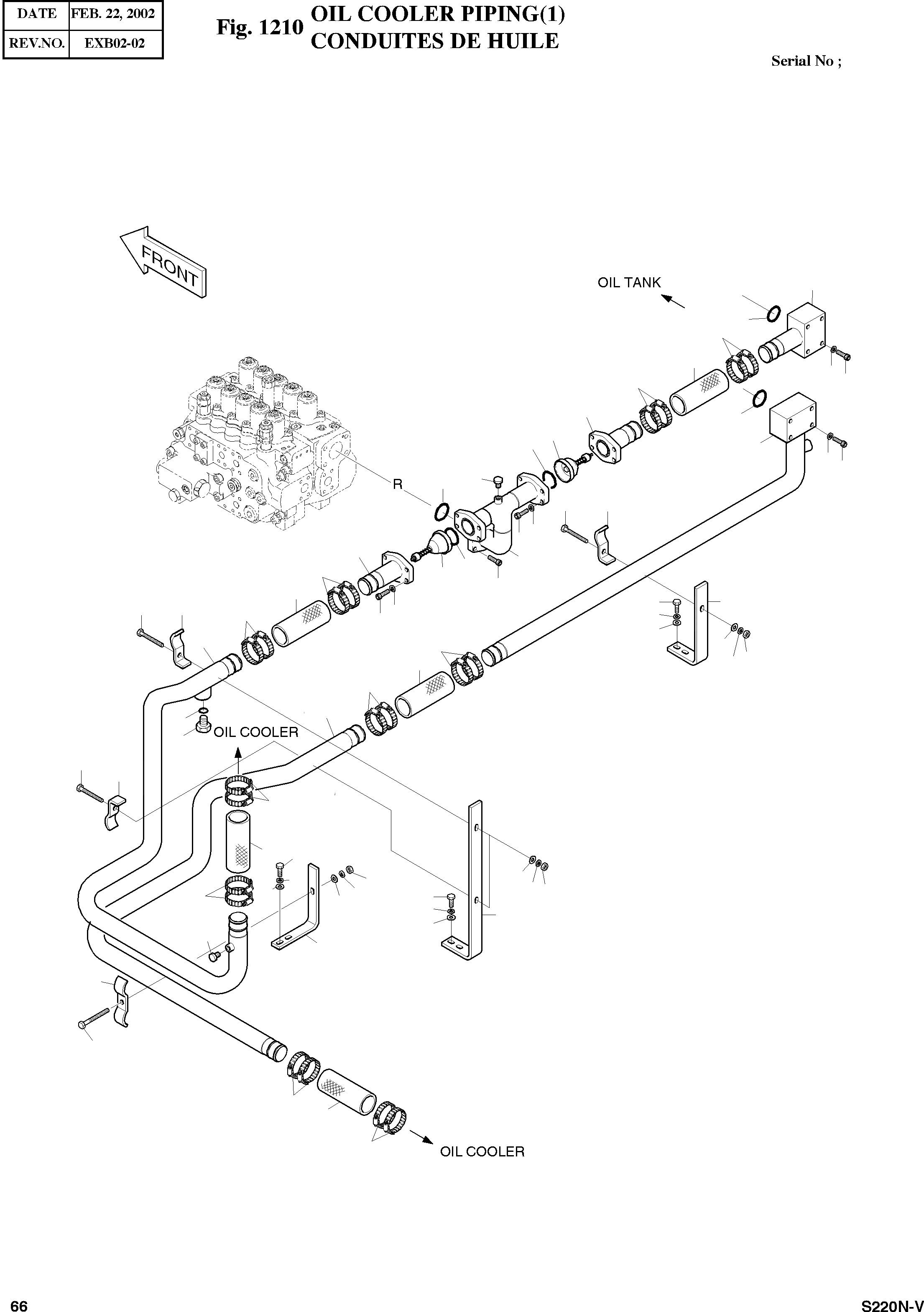 | DATE | FEB. 22, 2002 |
|---|---|
| REV.NO. | EXB02-02 |

Fig. 1210 OIL COOLER PIPING(1)
CONDUITES DE HUILE

Serial No ;

FRONT

OIL TANK

R

OIL COOLER

OIL COOLER

66

S220N-V