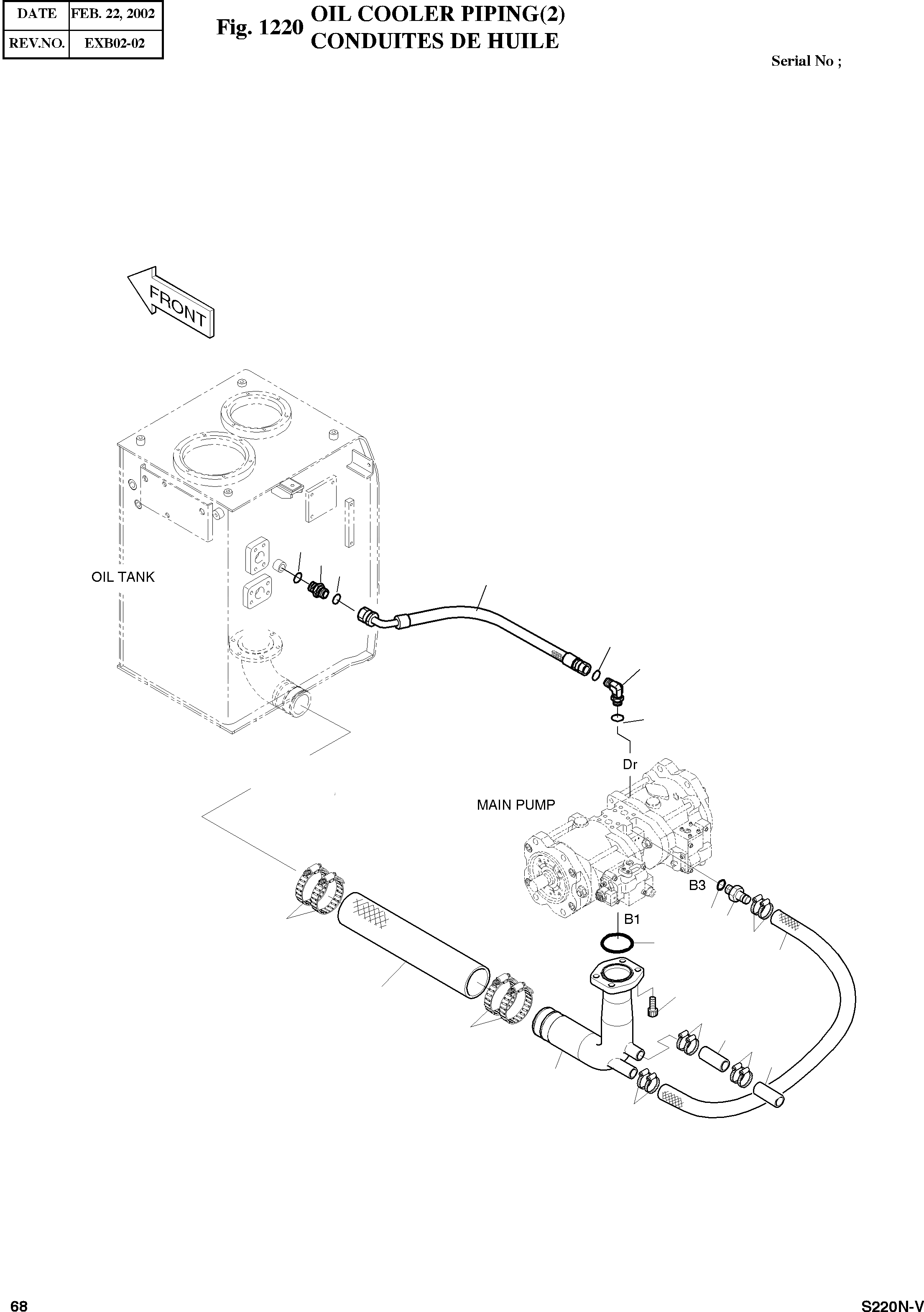 | DATE | FEB. 22, 2002 |
|---|---|
| REV.NO. | EXB02-02 |

Fig. 1220 OIL COOLER PIPING(2)
CONDUITES DE HUILE

Serial No ;

FRONT

OIL TANK

Dr

MAIN PUMP

B3

B1

68

S220N-V