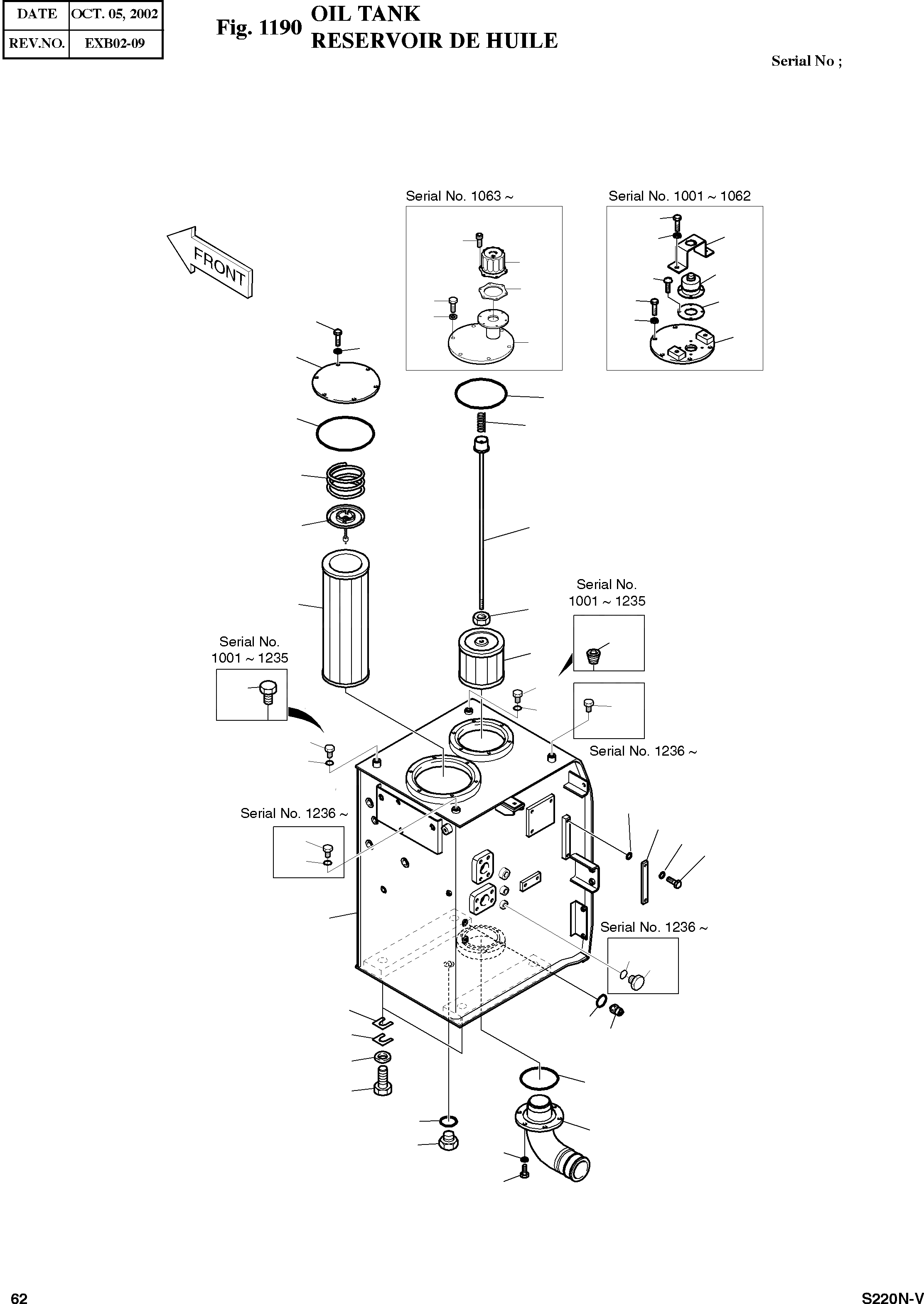 | DATE | OCT. 05, 2002 |
|---|---|
| REV.NO. | EXB02-09 |

Fig. 1190 OIL TANK
RESERVOIR DE HUILE

Serial No ;

Serial No. 1063 ~

Serial No. 1001 ~ 1062

FRONT

Serial No. 1001 ~ 1235

Serial No. 1001 ~ 1235

Serial No. 1236 ~

Serial No. 1236 ~

Serial No. 1236 ~

62

S220N-V