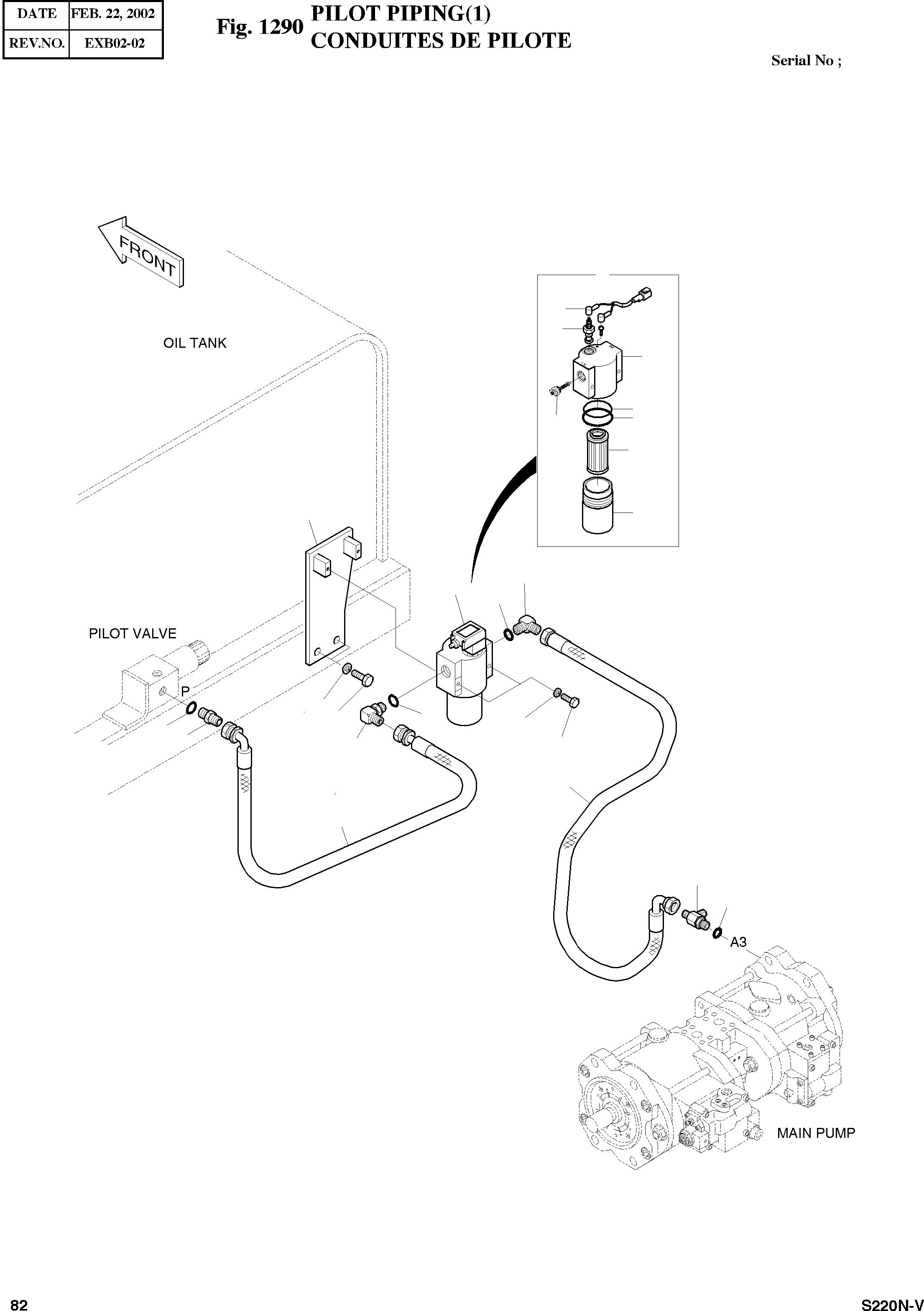 | DATE | FEB. 22, 2002 |
|---|---|
| REV.NO. | EXB02-02 |

Fig. 1290 PILOT PIPING(1)
CONDUITES DE PILOTE

Serial No ;

FRONT

OIL TANK

PILOT VALVE

P

A3

MAIN PUMP

82

S220N-V