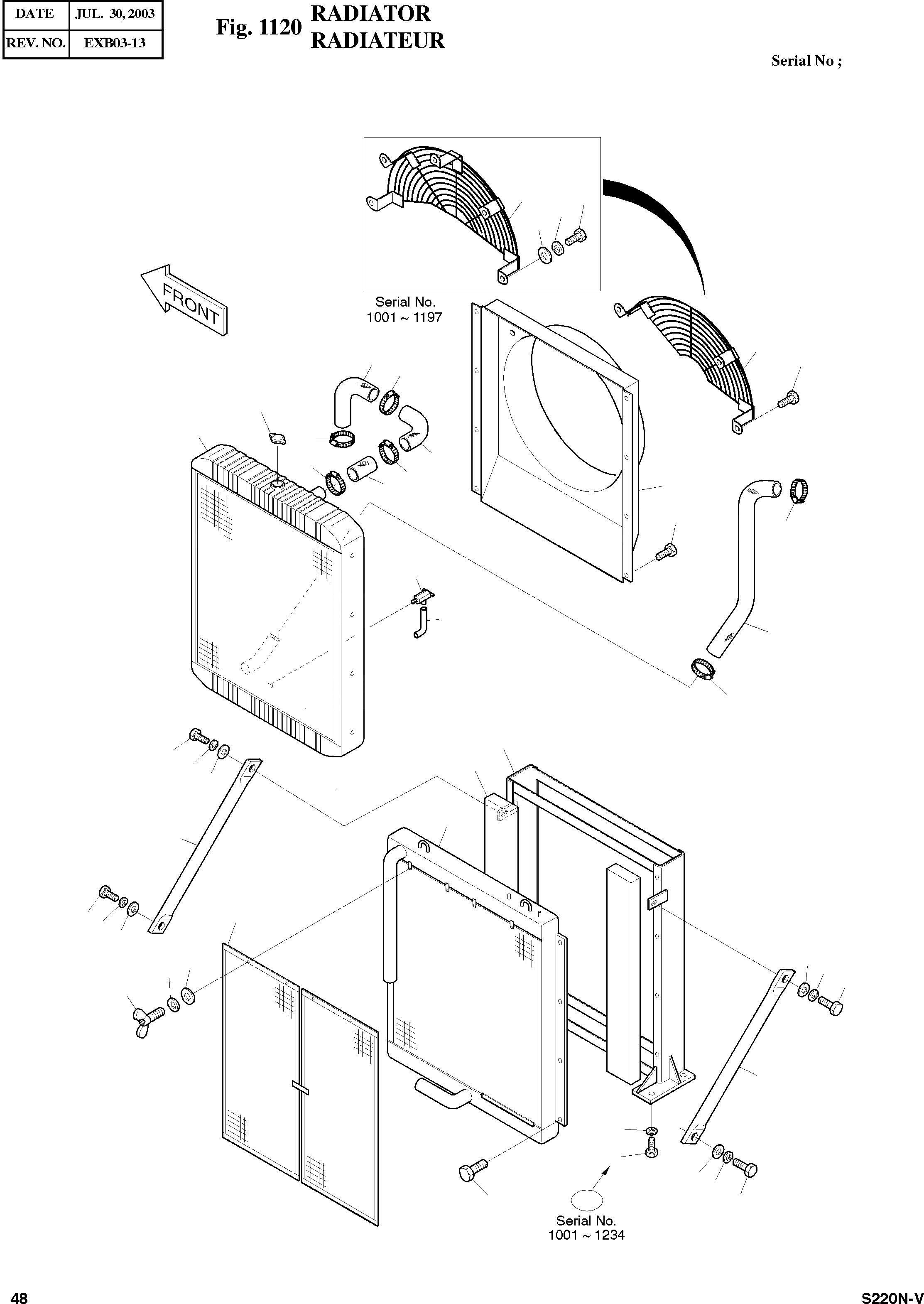 | DATE | JUL. 30, 2003 |
|---|---|
| REV. NO. | EXB03-13 |

Fig. 1120 RADIATOR
RADIATEUR

Serial No ;

FRONT

Serial No.
1001 ~ 1197

Serial No.
1001 ~ 1234

48

S220N-V