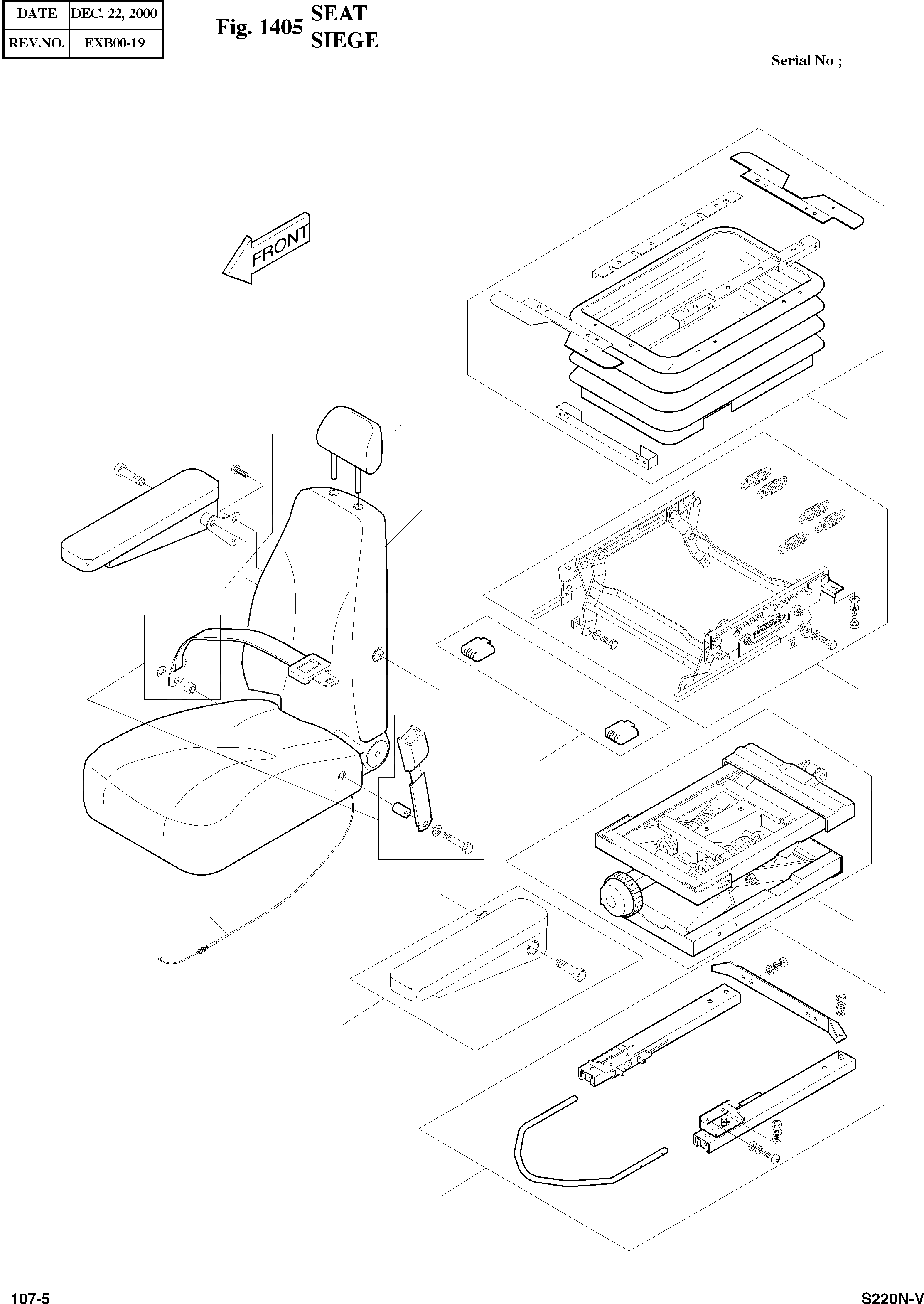 | DATE | DEC. 22, 2000 |
|---|---|
| REV.NO. | EXB00-19 |

Fig. 1405 SEAT
SIEGE

Serial No ;

FRONT

107-5

S220N-V