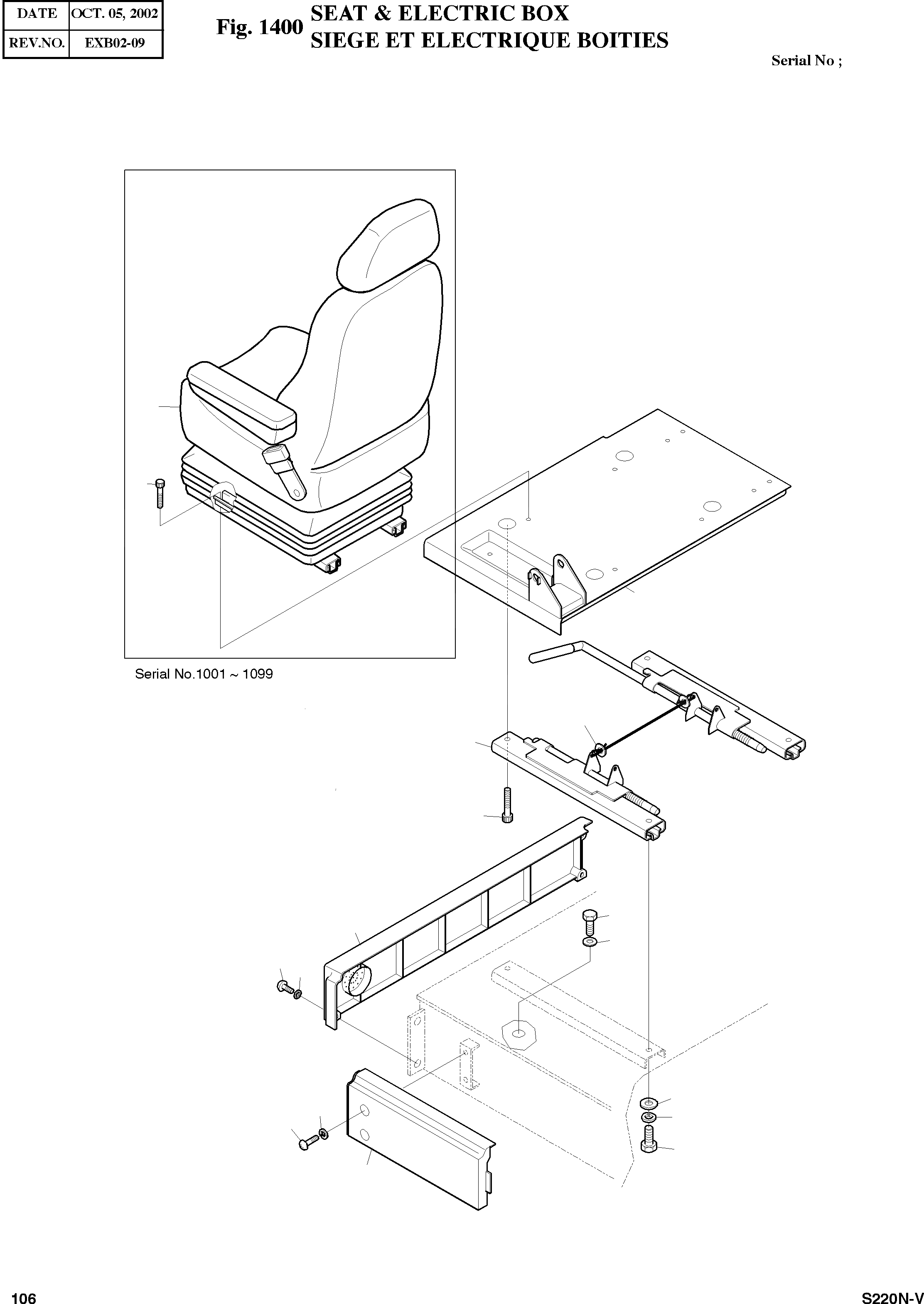 | DATE | OCT. 05, 2002 |
|---|---|
| REV.NO. | EXB02-09 |

Fig. 1400 SEAT & ELECTRIC BOX
SIEGE ET ELECTRIQUE BOITIES

Serial No ;

Serial No.1001 ~ 1099

106

S220N-V