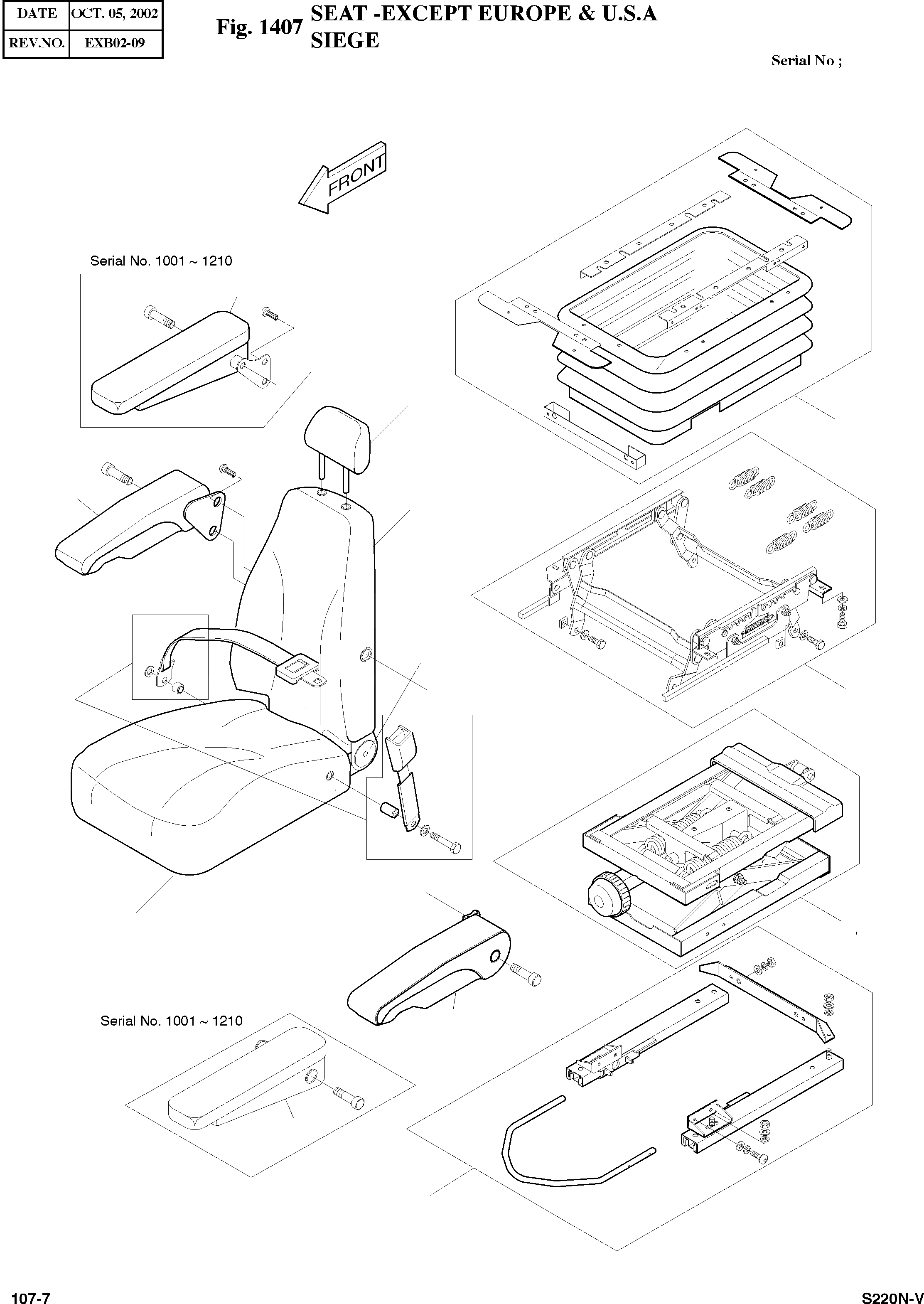 | DATE | OCT. 05, 2002 |
|---|---|
| REV.NO. | EXB02-09 |

Fig. 1407 SEAT -EXCEPT EUROPE & U.S.A
SIEGE

Serial No ;

FRONT

Serial No. 1001 ~ 1210

Serial No. 1001 ~ 1210

107-7

S220N-V