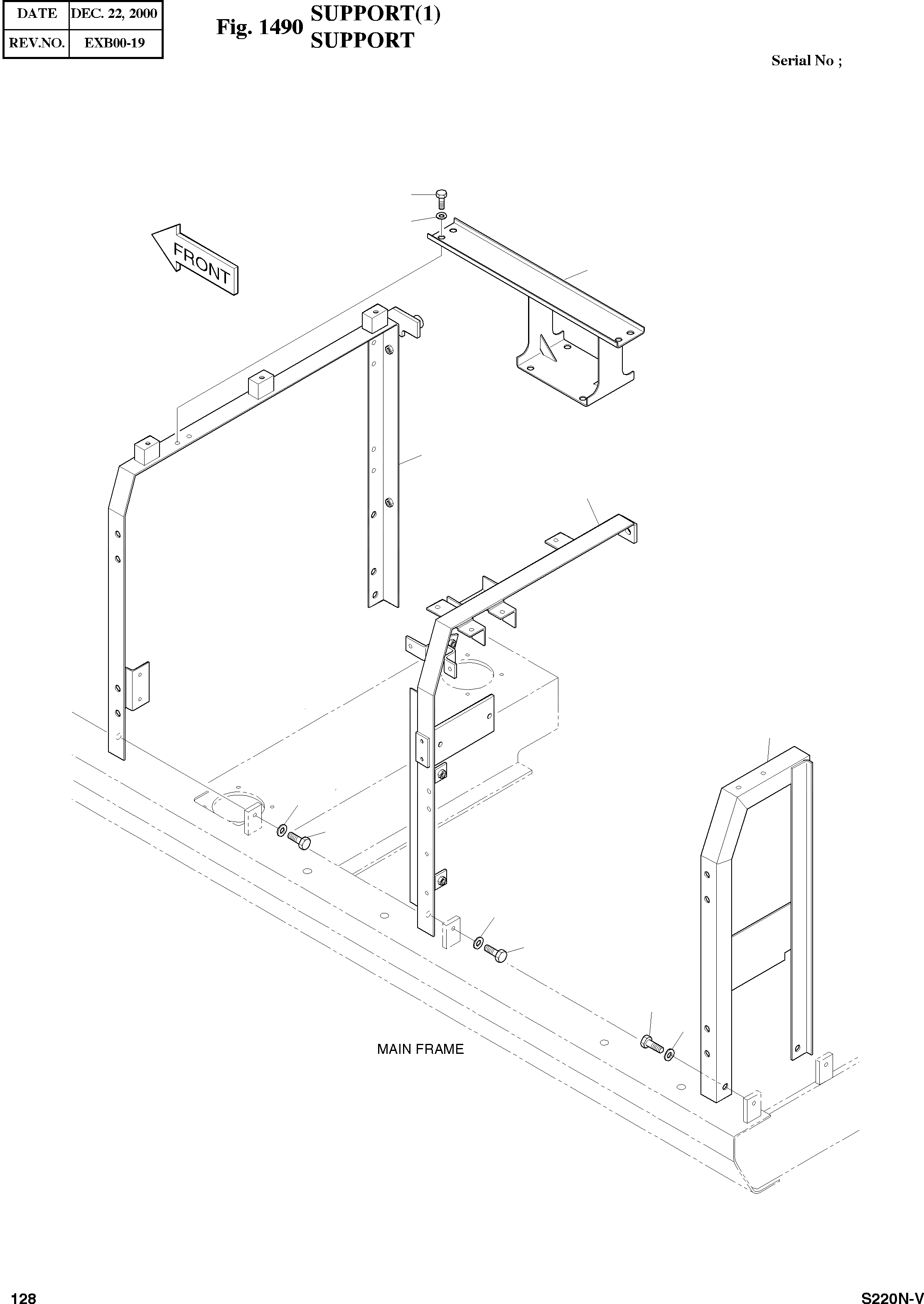 | DATE | DEC. 22, 2000 |
|---|---|
| REV.NO. | EXB00-19 |

Fig. 1490 SUPPORT(1)
SUPPORT

Serial No ;

FRONT

MAIN FRAME

128

S220N-V