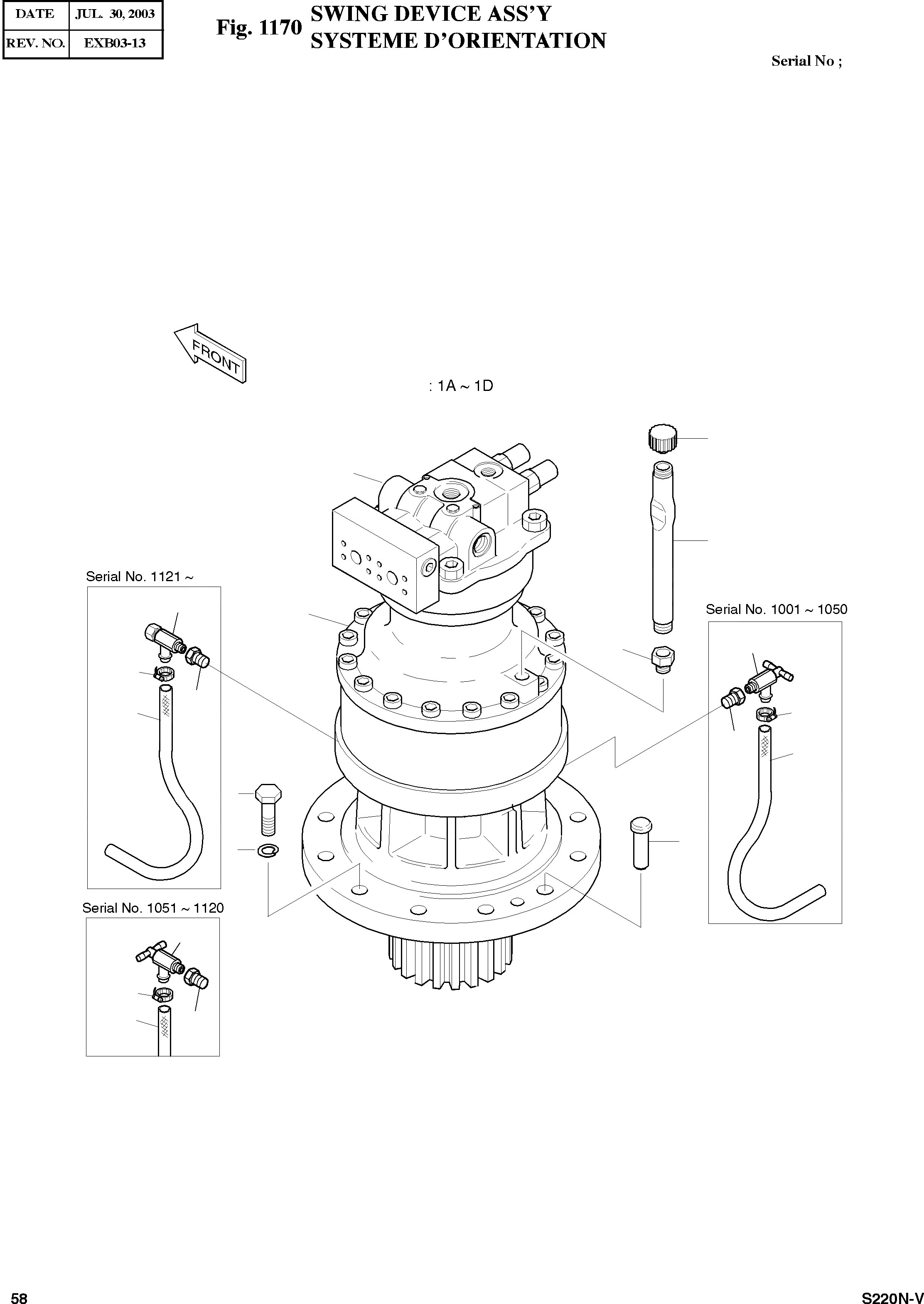 | DATE | JUL. 30, 2003 |
|---|---|
| REV. NO. | EXB03-13 |

Fig. 1170 SWING DEVICE ASS'Y
SYSTEME D'ORIENTATION

Serial No ;

FRONT

: 1A ~ 1D

Serial No. 1121 ~

Serial No. 1001 ~ 1050

Serial No. 1051 ~ 1120

58

S220N-V