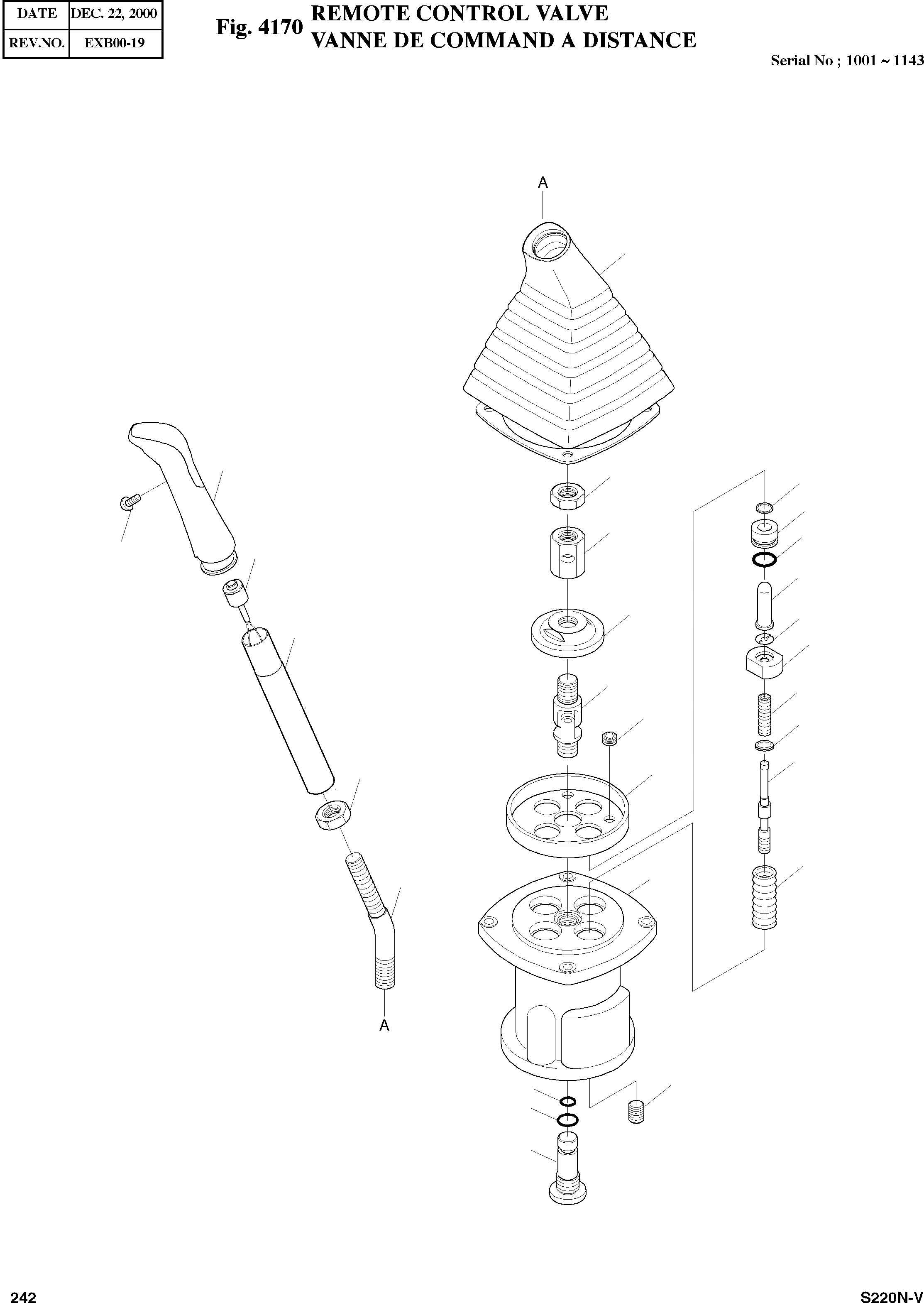 | DATE | DEC. 22, 2000 |
|---|---|
| REV.NO. | EXB00-19 |

Fig. 4170 REMOTE CONTROL VALVE
VANNE DE COMMAND A DISTANCE

Serial No ; 1001 ~ 1143

A

A

242

S220N-V