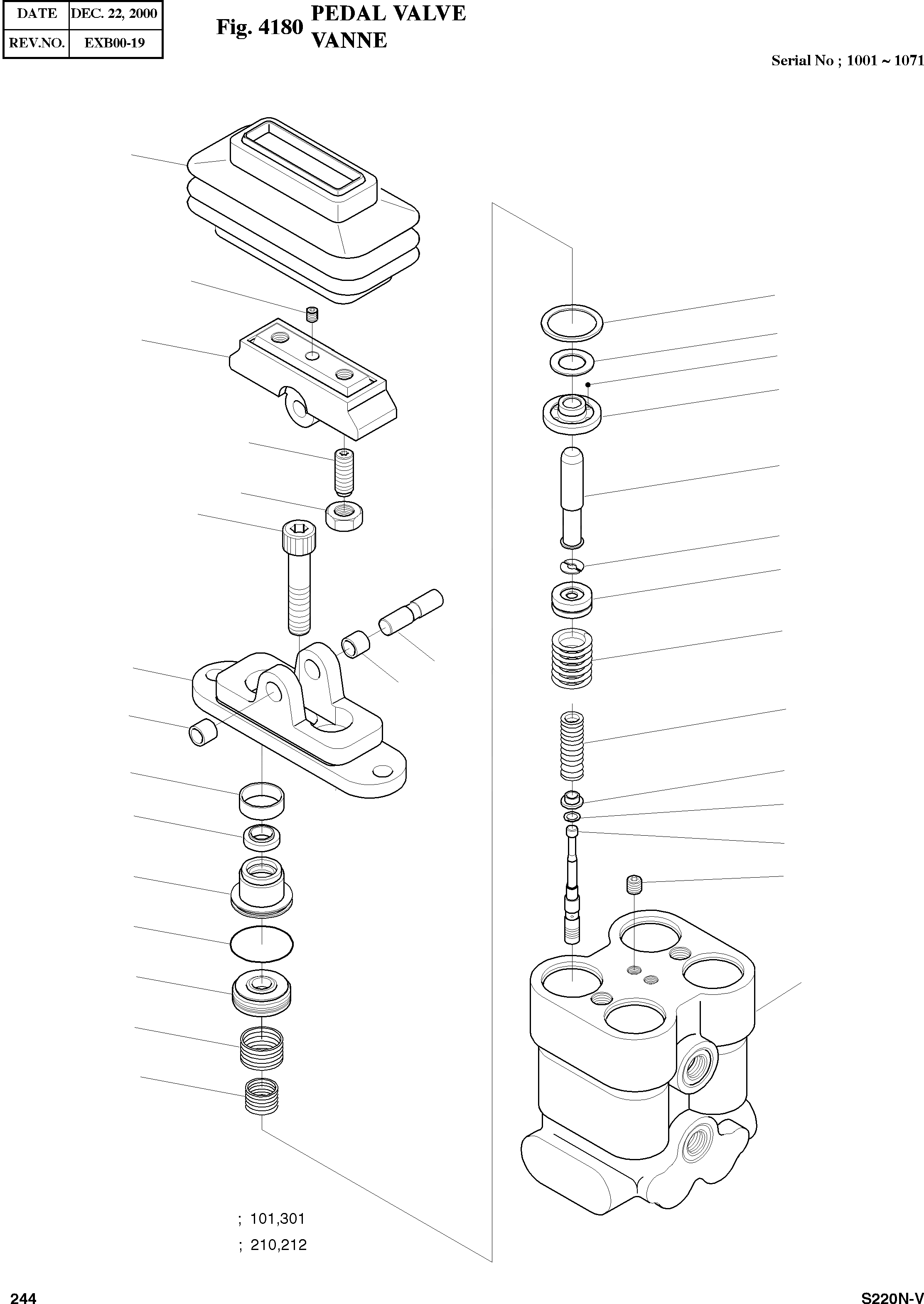 | DATE | DEC. 22, 2000 |
|---|---|
| REV.NO. | EXB00-19 |

Fig. 4180 PEDAL VALVE VANNE

Serial No ; 1001 ~ 1071

; 101,301

; 210,212

244

S220N-V