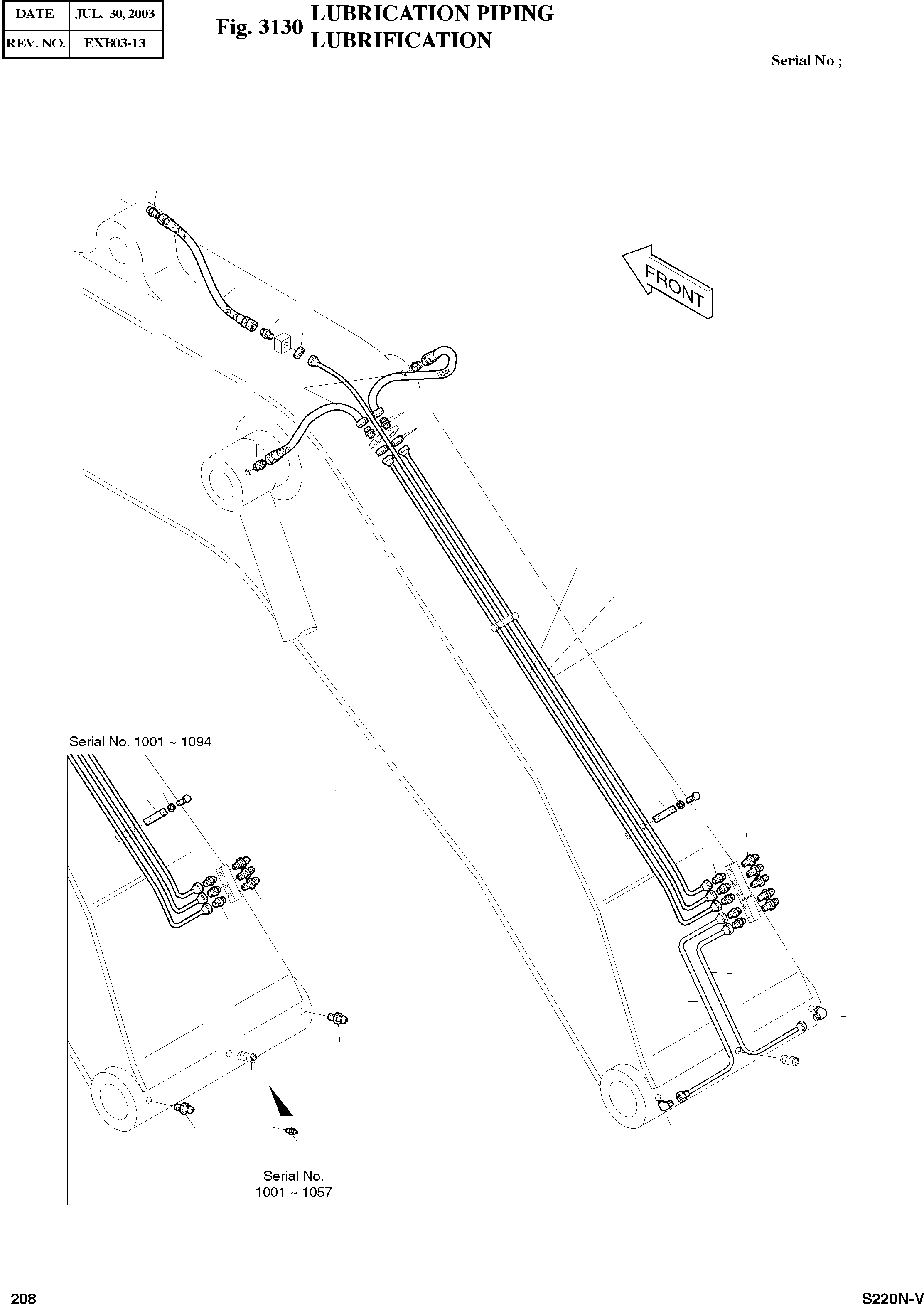 | DATE | JUL. 30, 2003 |
|---|---|
| REV. NO. | EXB03-13 |

Fig. 3130 LUBRICATION PIPING
LUBRIFICATION

Serial No ;

FRONT

Serial No. 1001 ~ 1094

Serial No.
1001 ~ 1057

208

S220N-V