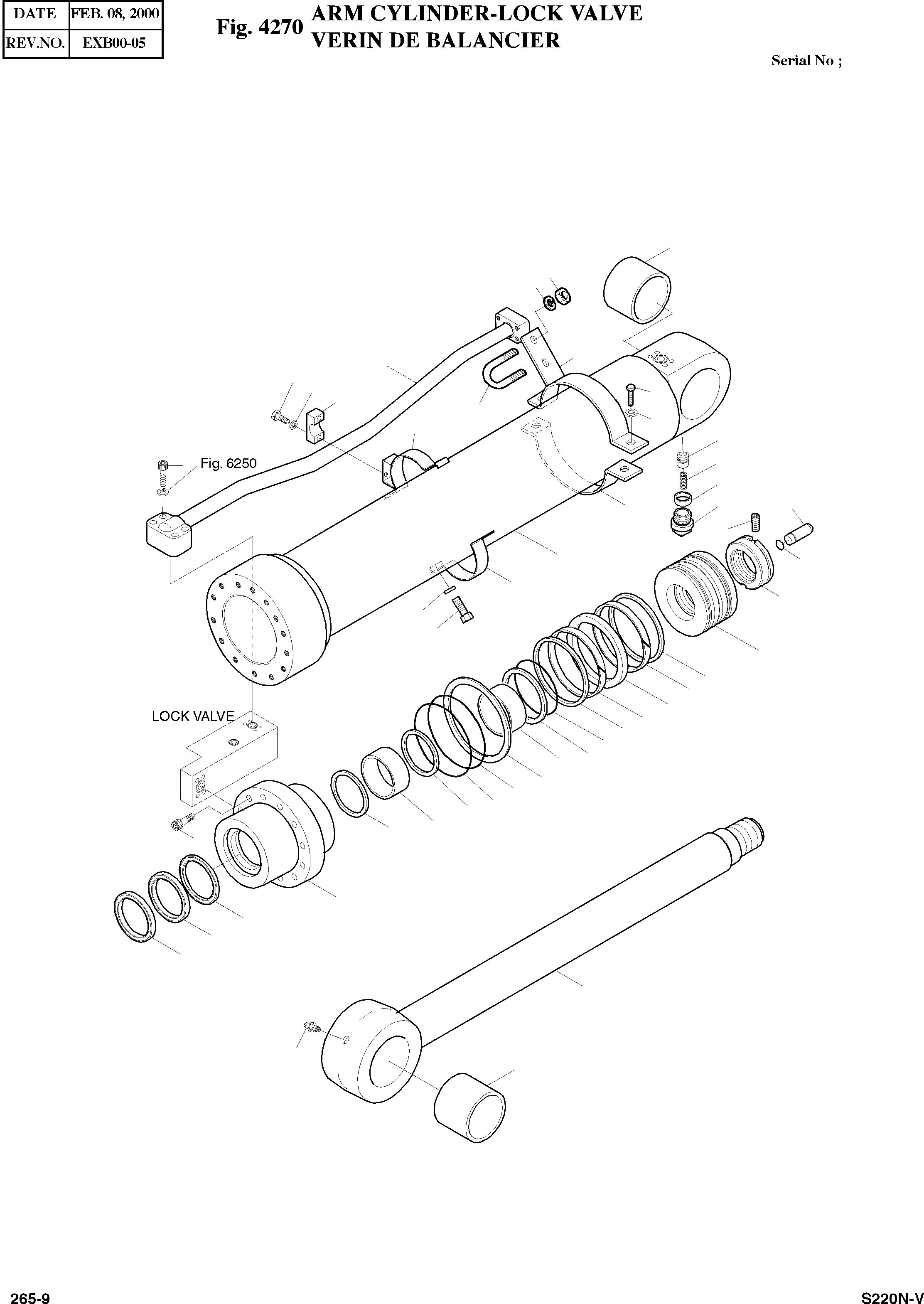 | DATE | FEB. 08, 2000 |
|---|---|
| REV.NO. | EXB00-05 |

Fig. 4270 ARM CYLINDER-LOCK VALVE
VERIN DE BALANCIER

Serial No ;

Fig. 6250

LOCK VALVE

265-9

S220N-V