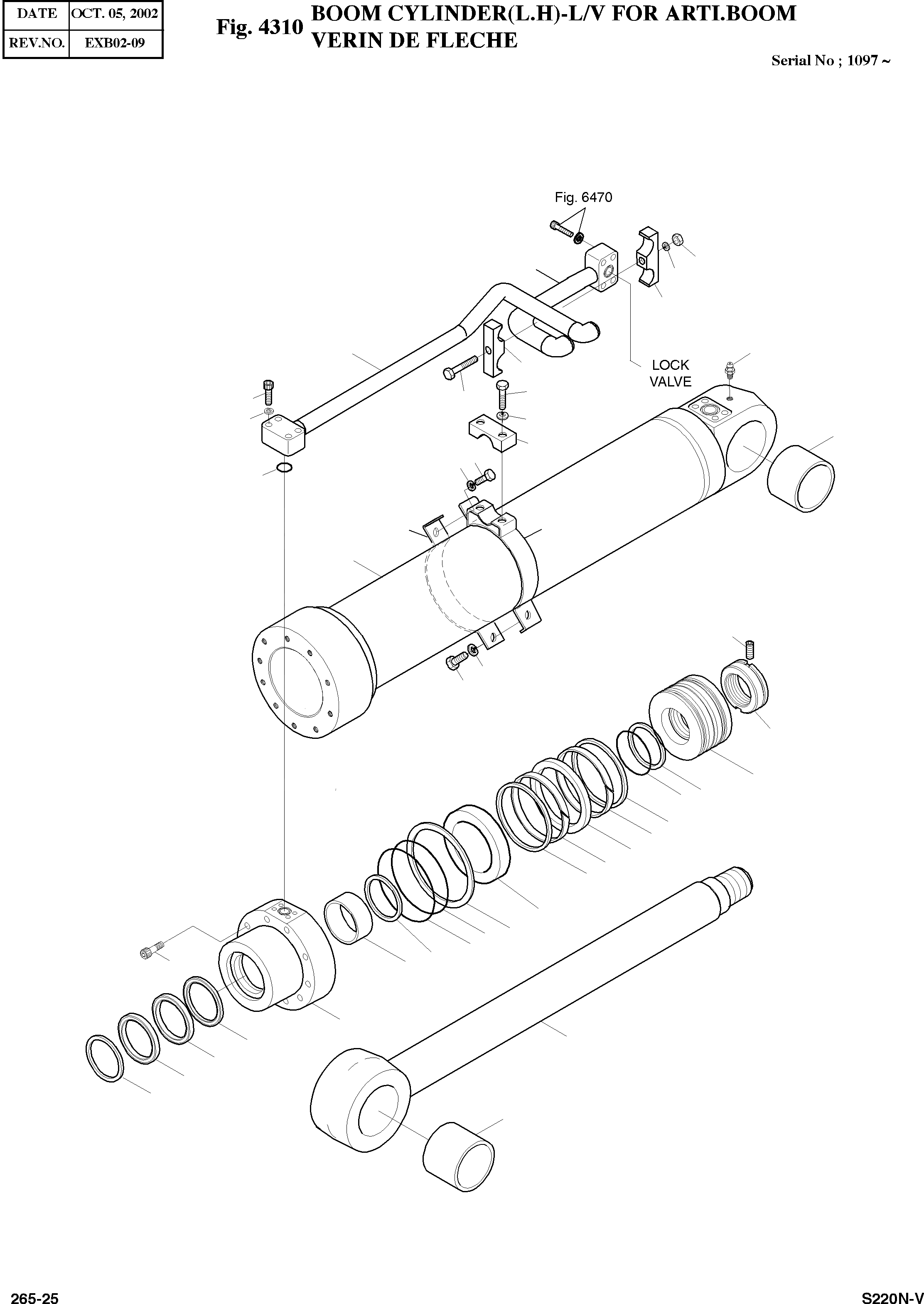 | DATE | OCT. 05, 2002 |
|---|---|
| REV.NO. | EXB02-09 |

Fig. 4310 BOOM CYLINDER(L.H)-L/V FOR ARTI.BOOM
VERIN DE FLECHE

Serial No ; 1097 ~

Fig. 6470

LOCK VALVE

265-25

S220N-V