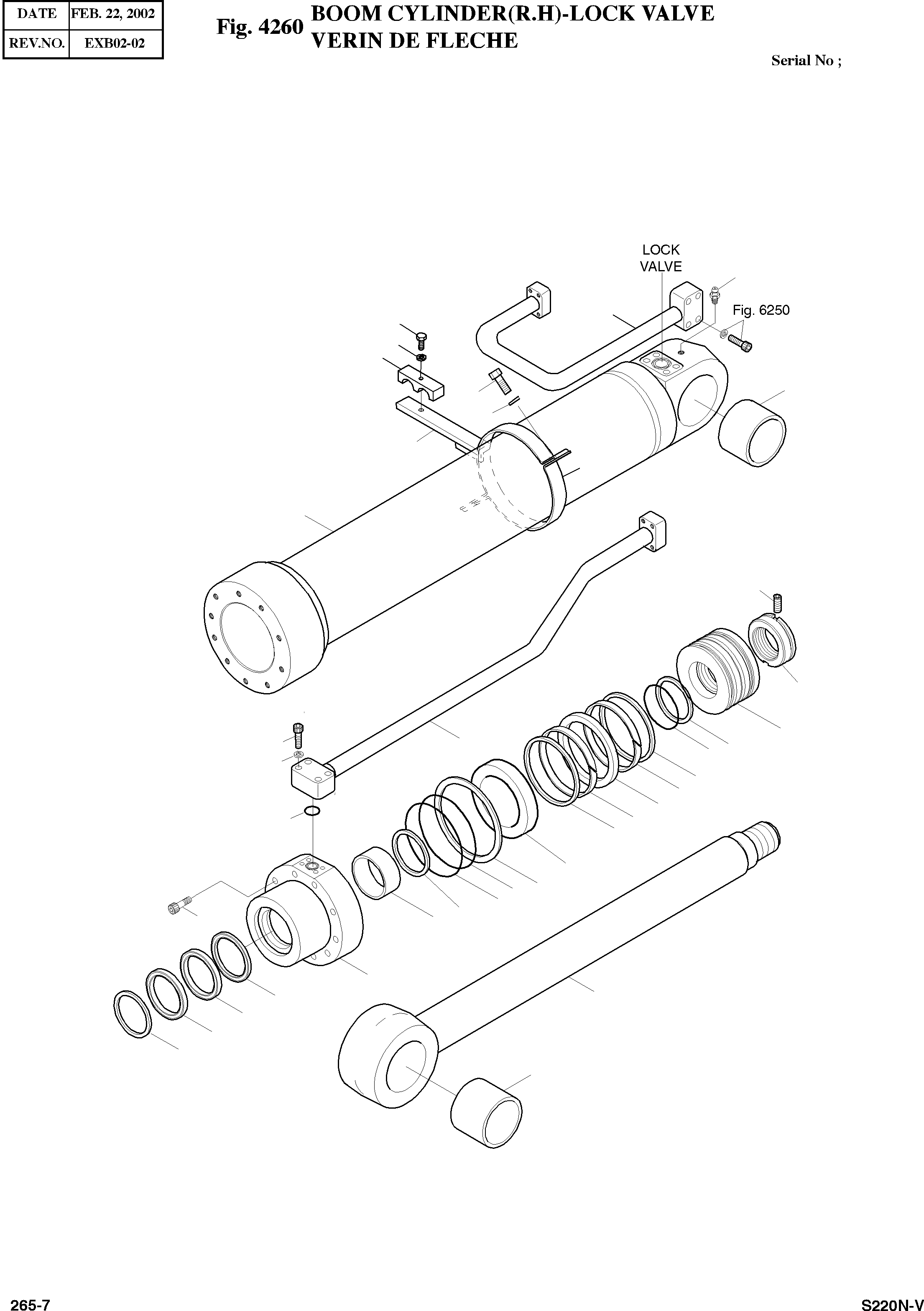 | DATE | FEB. 22, 2002 |
|---|---|
| REV.NO. | EXB02-02 |

Fig. 4260 BOOM CYLINDER(R.H)-LOCK VALVE
VERIN DE FLECHE

Serial No ;

LOCK VALVE

Fig. 6250

265-7

S220N-V