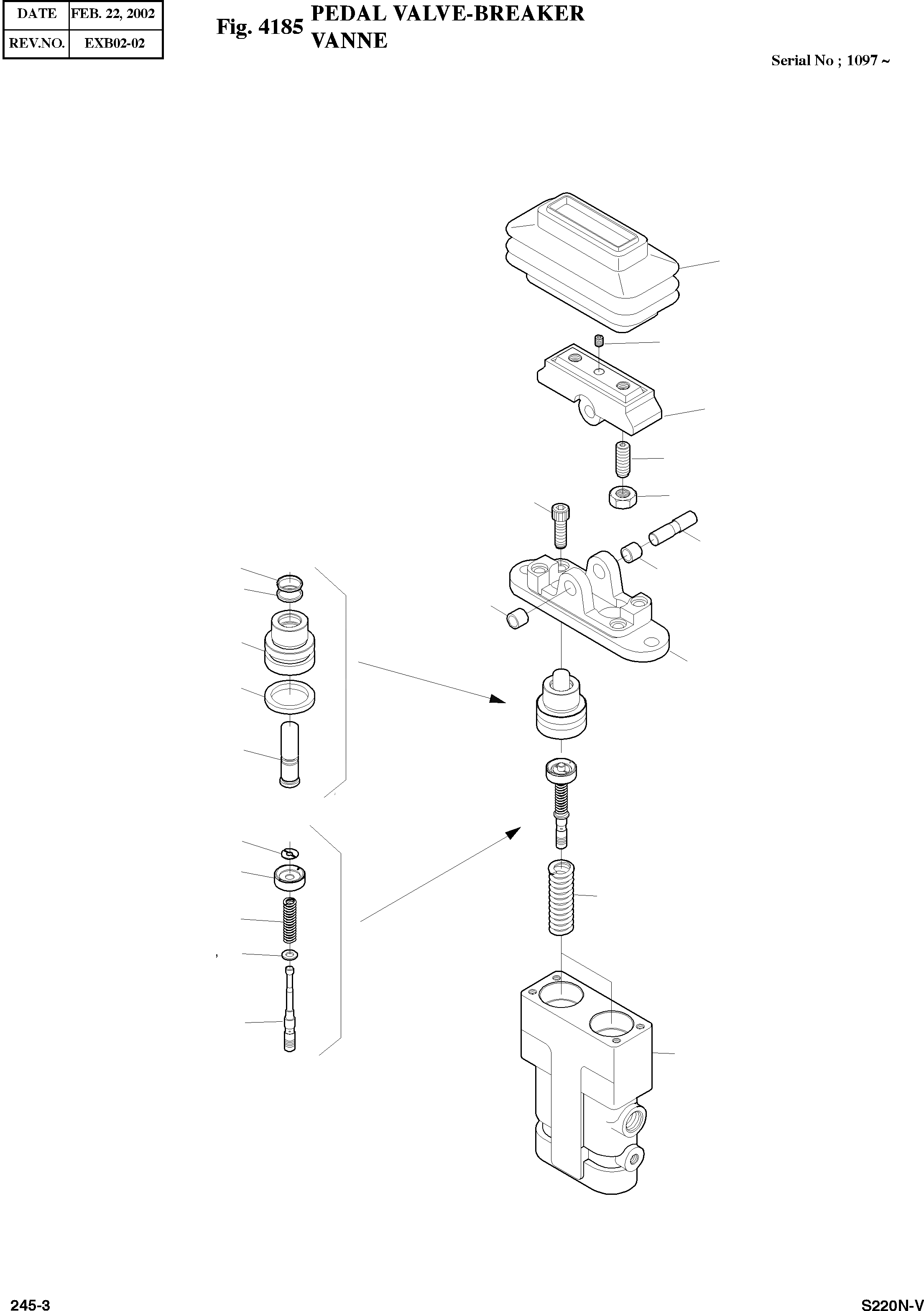 | DATE | FEB. 22, 2002 |
|---|---|
| REV.NO. | EXB02-02 |

Fig. 4185 PEDAL VALVE-BREAKER VANNE

Serial No ; 1097 ~

245-3

S220N-V