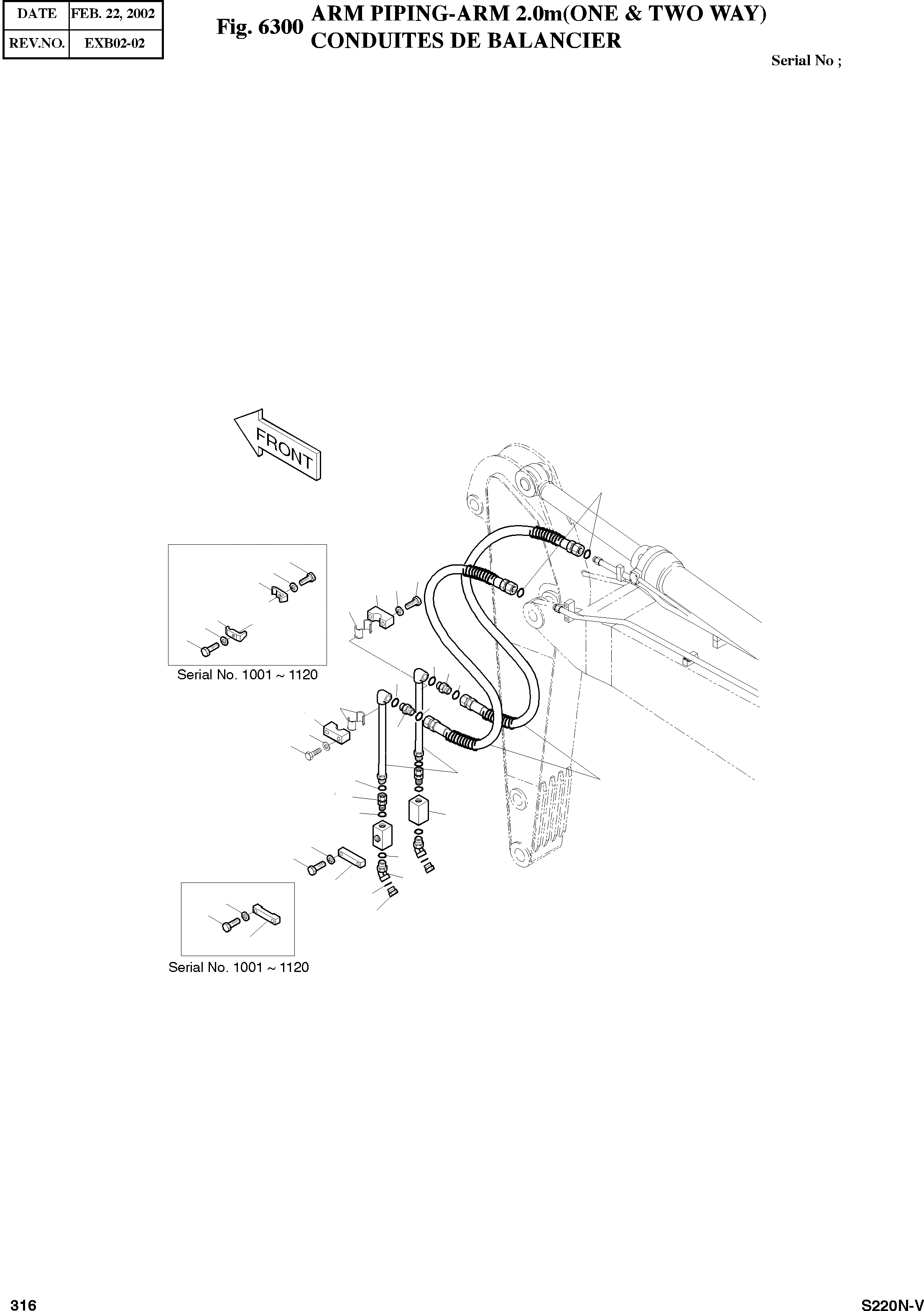 | DATE | FEB. 22, 2002 |
|---|---|
| REV.NO. | EXB02-02 |

Fig. 6300 ARM PIPING-ARM 2.0m(ONE & TWO WAY)
CONDUITES DE BALANCIER

Serial No ;

FRONT

Serial No. 1001 ~ 1120

Serial No. 1001 ~ 1120

316

S220N-V