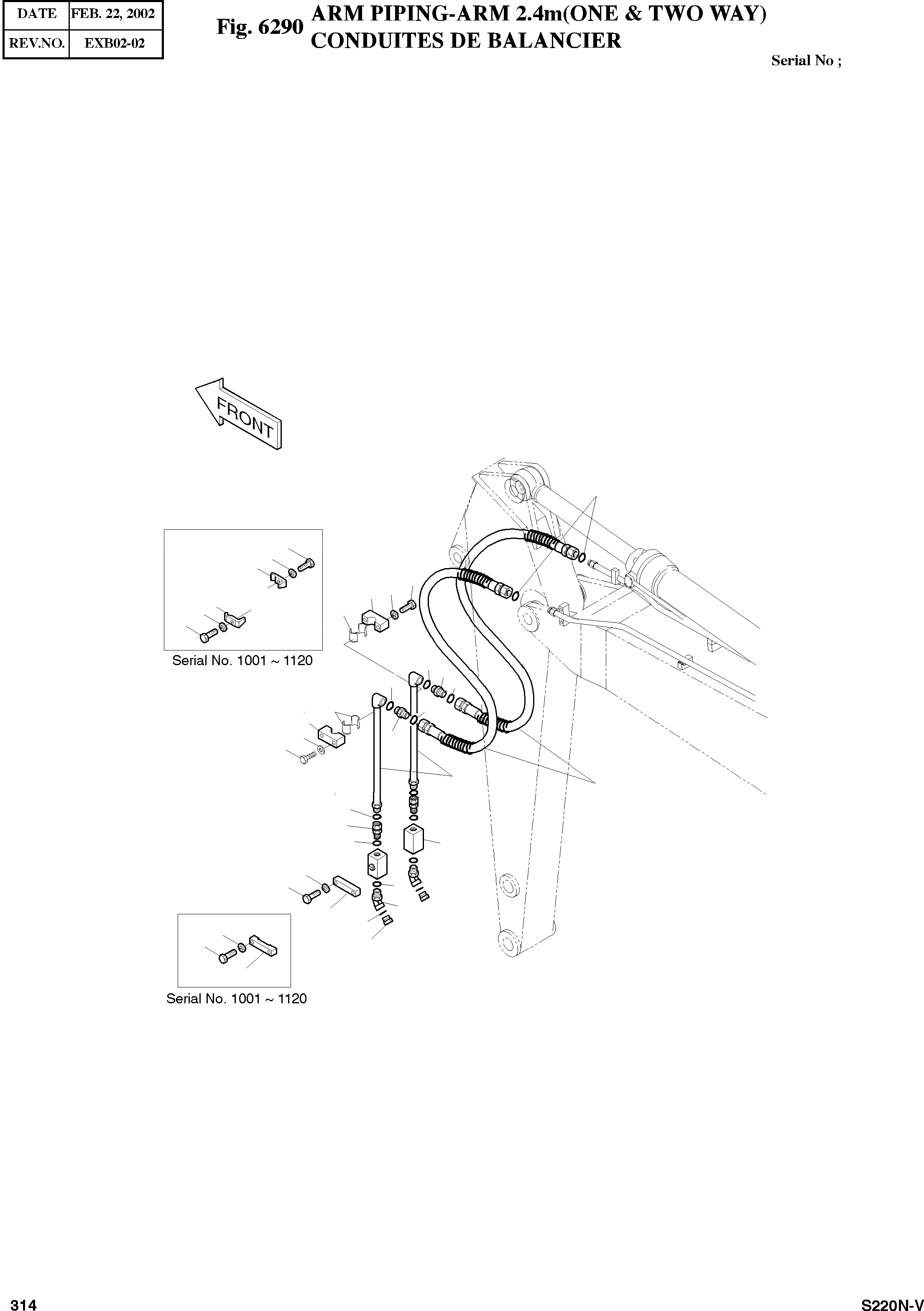 | DATE | FEB. 22, 2002 |
|---|---|
| REV.NO. | EXB02-02 |

Fig. 6290 ARM PIPING-ARM 2.4m(ONE & TWO WAY)
CONDUITES DE BALANCIER

Serial No ;

FRONT

Serial No. 1001 ~ 1120

Serial No. 1001 ~ 1120

314

S220N-V