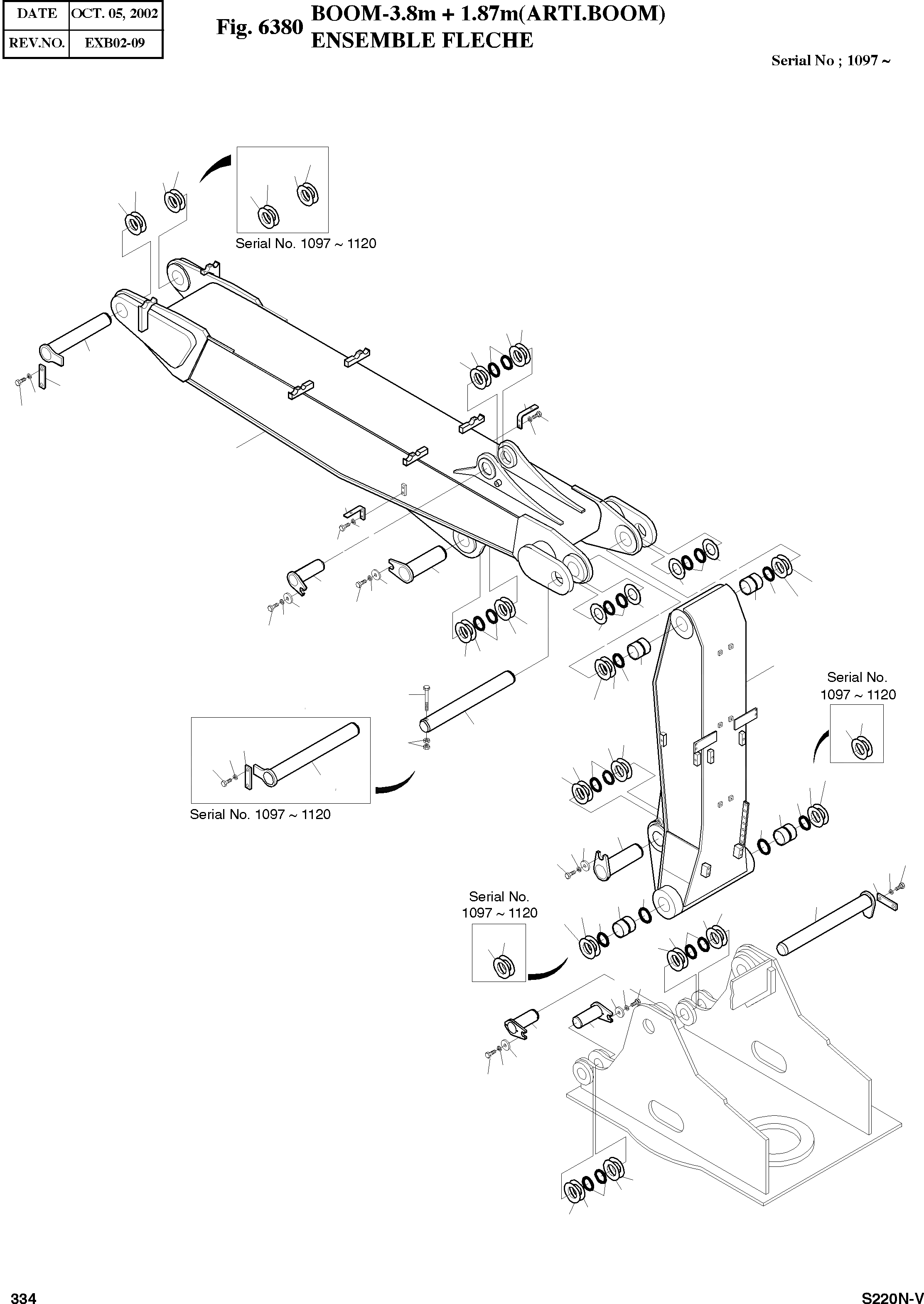 | DATE | OCT. 05, 2002 |
|---|---|
| REV.NO. | EXB02-09 |

Fig. 6380 BOOM-3.8m + 1.87m(ARTI.BOOM) ENSEMBLE FLECHE

Serial No ; 1097 ~

Serial No. 1097 ~ 1120

Serial No. 1097 ~ 1120

Serial No. 1097 ~ 1120

Serial No. 1097 ~ 1120

334

S220N-V