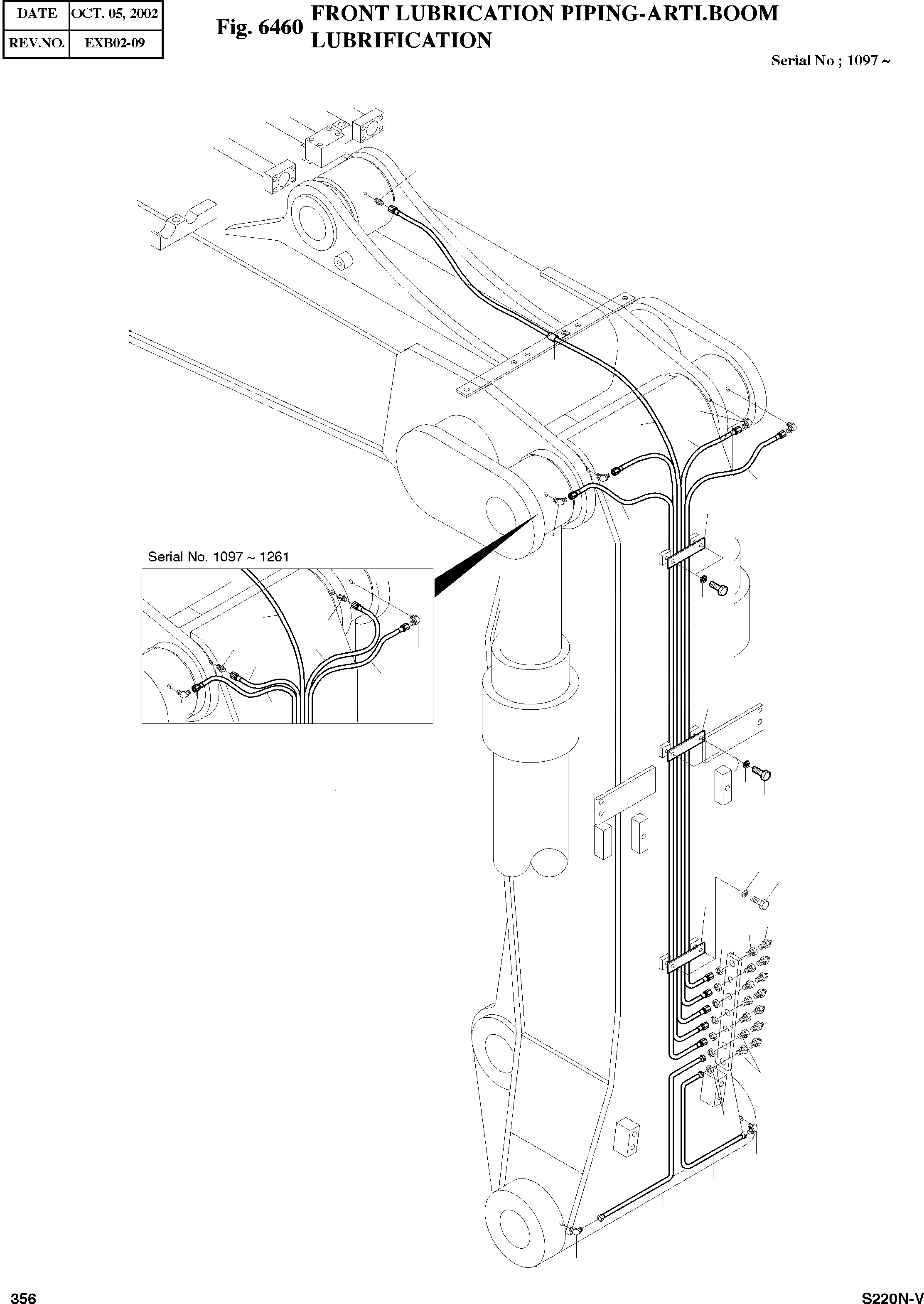 | DATE | OCT. 05, 2002 |
|---|---|
| REV.NO. | EXB02-09 |

Fig. 6460 FRONT LUBRICATION PIPING-ARTI.BOOM LUBRIFICATION

Serial No ; 1097 ~

Serial No. 1097 ~ 1261

356

S220N-V