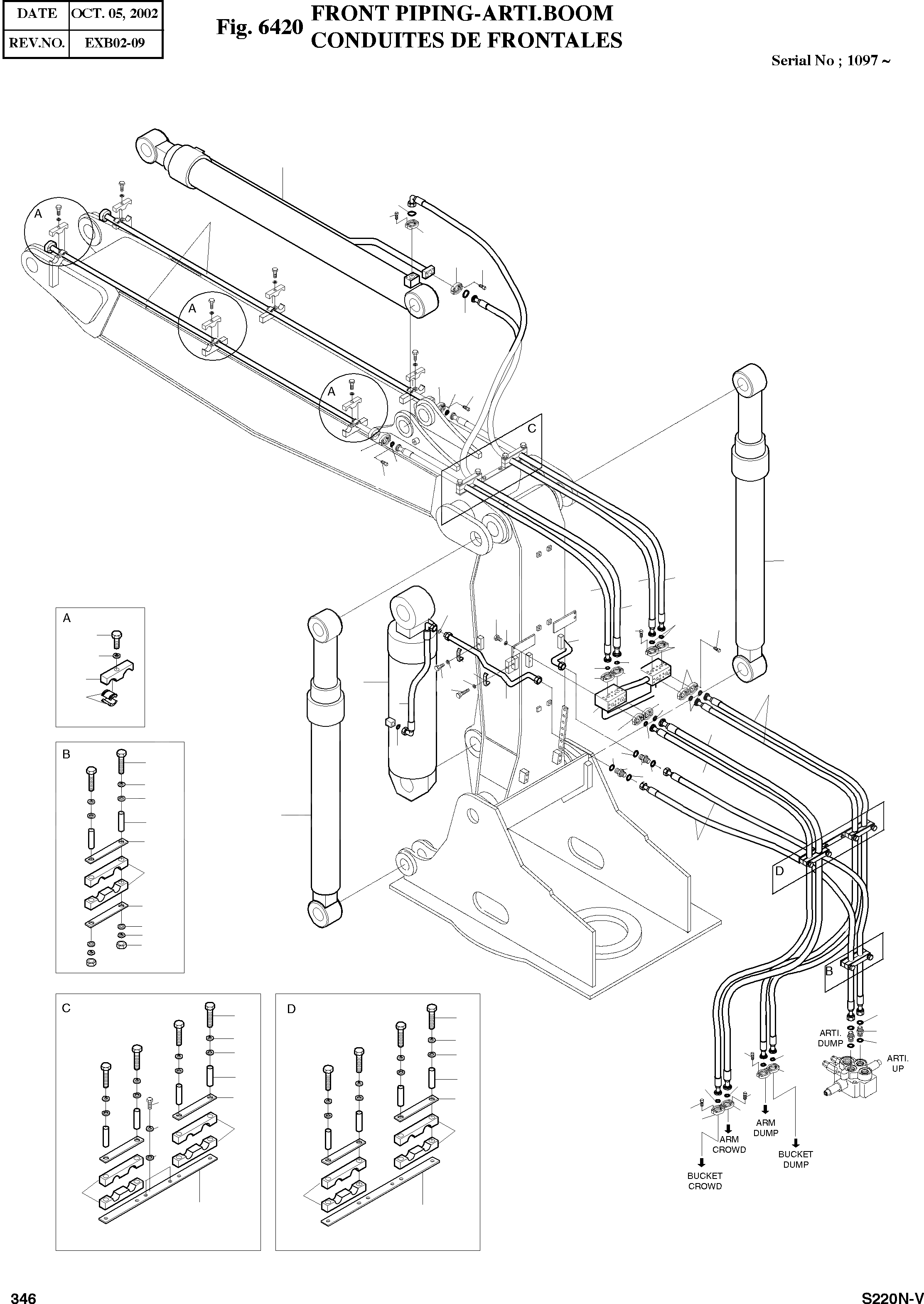 | DATE | OCT. 05, 2002 |
|---|---|
| REV.NO. | EXB02-09 |

Fig. 6420 FRONT PIPING-ARTI.BOOM CONDUITES DE FRONTALES

Serial No ; 1097 ~

A

A

A

C

A

B

C

D

D

B

ARTI. DUMP

ARTI. UP

ARM DUMP

ARM CROWD

BUCKET DUMP

BUCKET CROWD

346

S220N-V