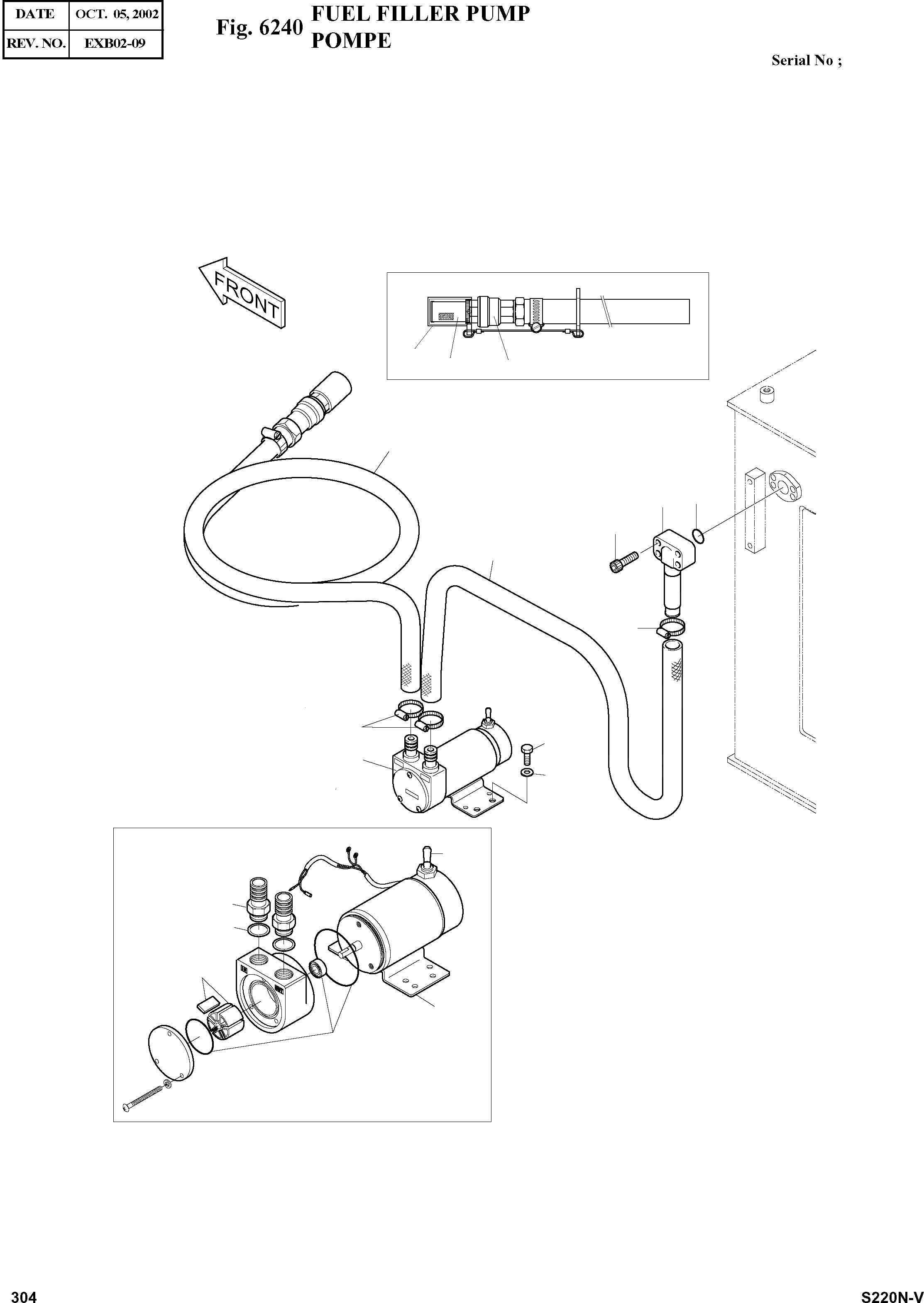 | DATE | OCT. 05, 2002 |
|---|---|
| REV. NO. | EXB02-09 |

Fig. 6240 FUEL FILLER PUMP
POMPE

Serial No ;

FRONT

304

S220N-V