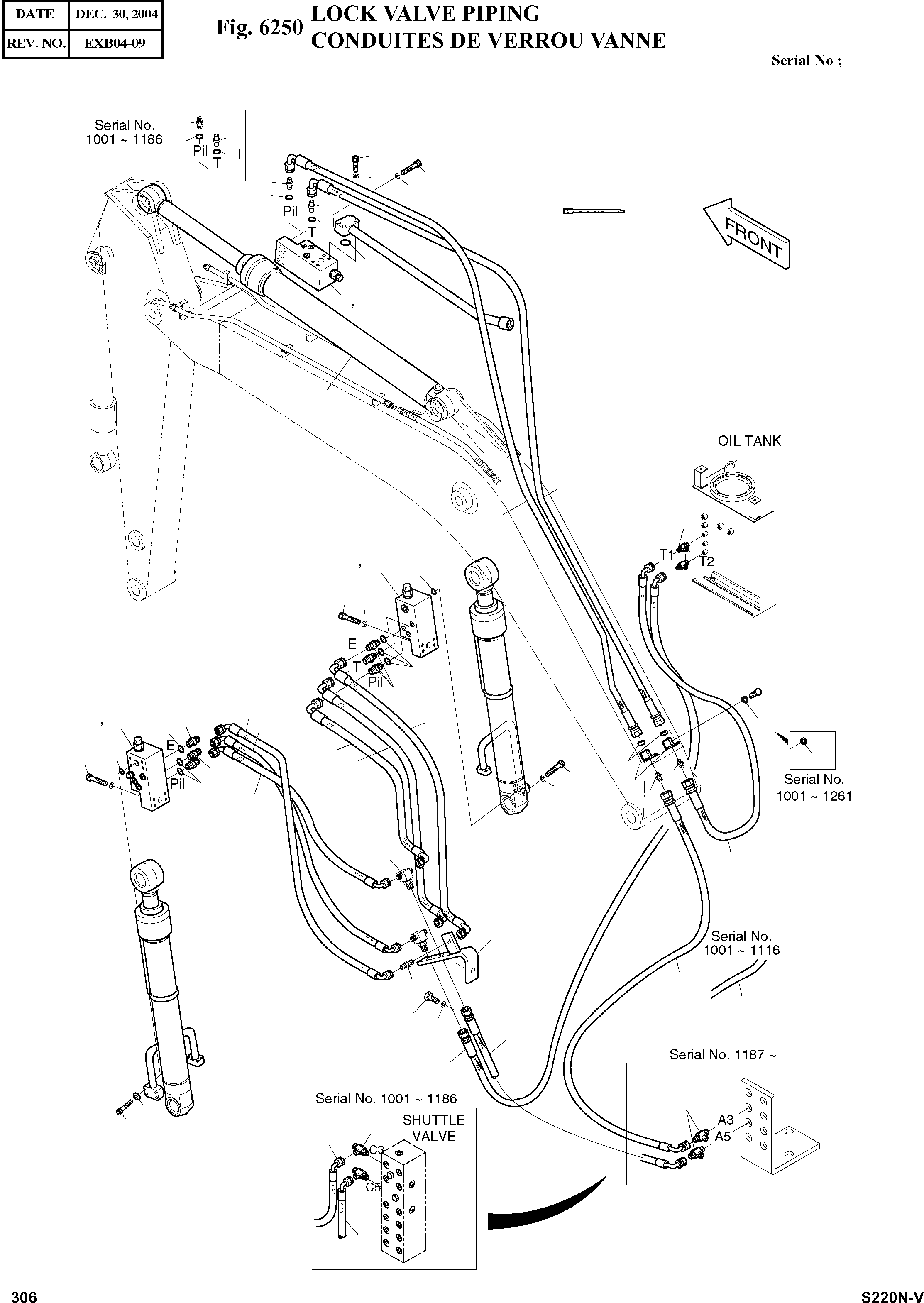 | DATE | DEC. 30, 2004 |
|---|---|
| REV. NO. | EXB04-09 |

Fig. 6250 LOCK VALVE PIPING
CONDUITES DE VERROU VANNE

Serial No ;

Serial No. 1001 ~ 1186

Pil

T

Pil

T

FRONT

OIL TANK

T1

T2

E

T

Pil

E

Pil

Serial No. 1001 ~ 1261

Serial No. 1001 ~ 1116

Serial No. 1187 ~

A3

A5

Serial No. 1001 ~ 1186

SHUTTLE VALVE

C3

C5

306

S220N-V