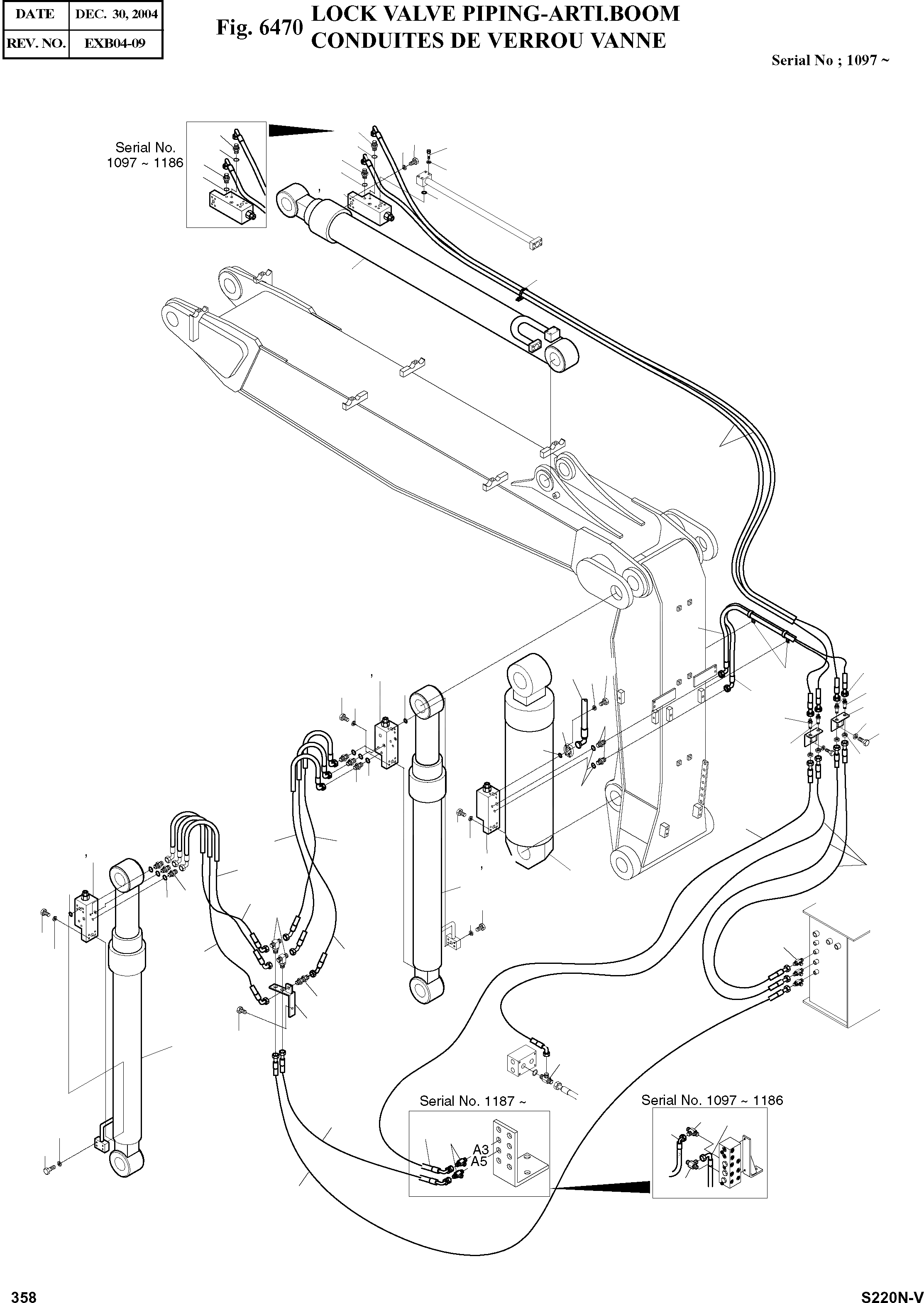 | DATE | DEC. 30, 2004 |
|---|---|
| REV. NO. | EXB04-09 |

Fig. 6470 LOCK VALVE PIPING-ARTI.BOOM
CONDUITES DE VERROU VANNE

Serial No ; 1097 ~

Serial No.
1097 ~ 1186

Serial No. 1187 ~

A3
A5

Serial No. 1097 ~ 1186

358

S220N-V