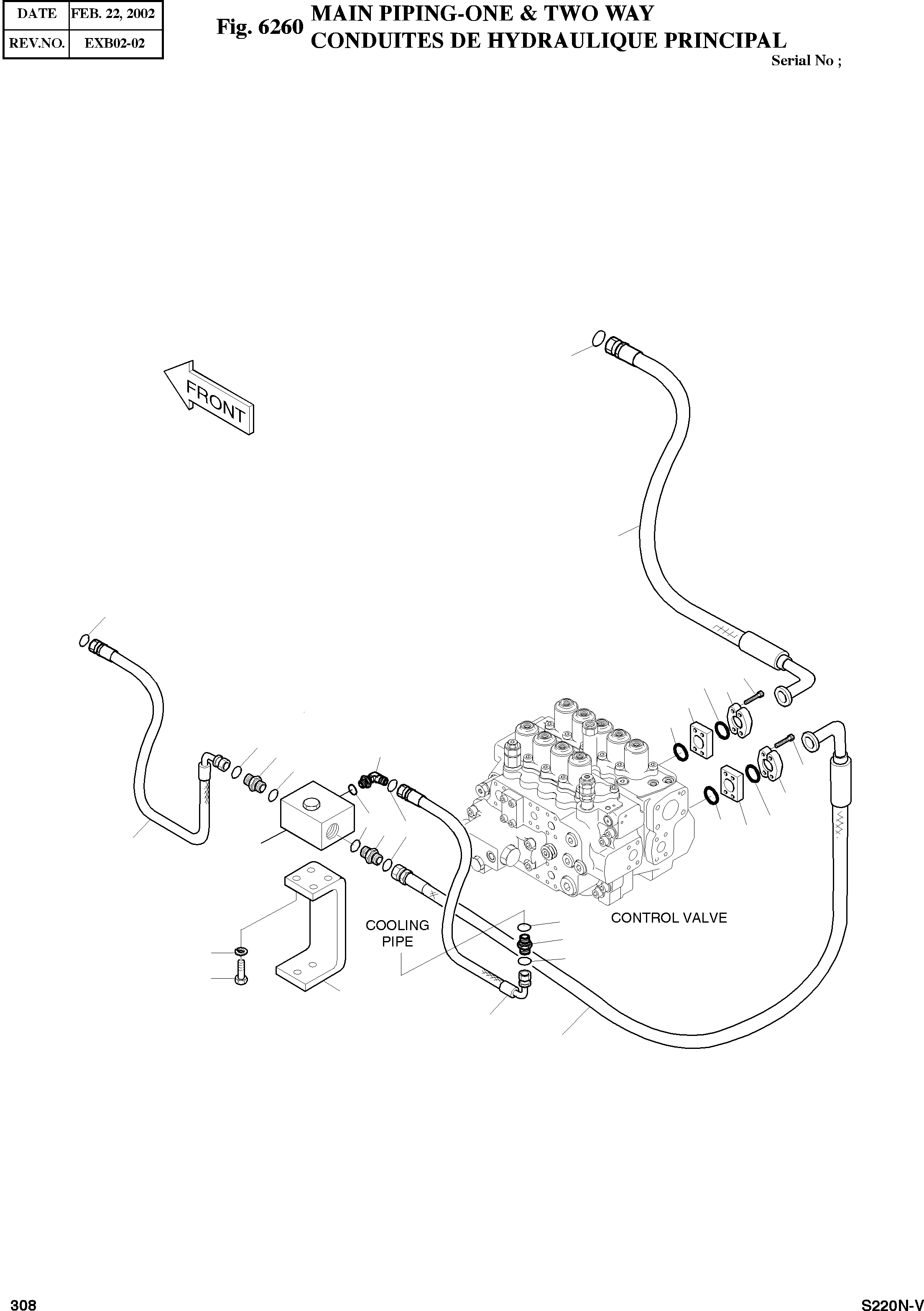 | DATE | FEB. 22, 2002 |
|---|---|
| REV.NO. | EXB02-02 |

Fig. 6260 MAIN PIPING-ONE & TWO WAY
CONDUITES DE HYDRAULIQUE PRINCIPAL

Serial No ;

FRONT

COOLING PIPE

CONTROL VALVE

308

S220N-V