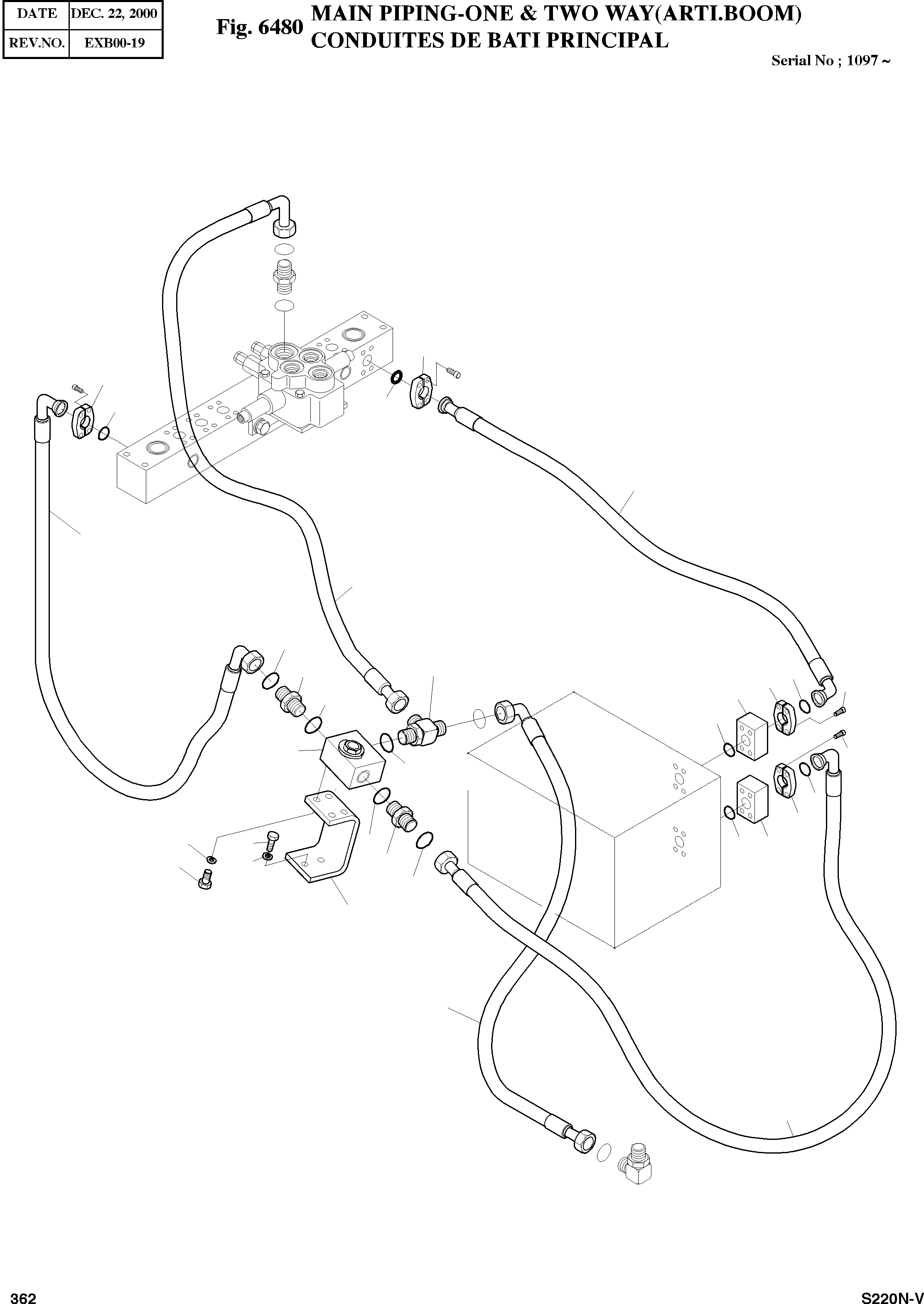 | DATE | DEC. 22, 2000 |
|---|---|
| REV.NO. | EXB00-19 |

Fig. 6480 MAIN PIPING-ONE & TWO WAY(ARTI.BOOM)
CONDUITES DE BATI PRINCIPAL

Serial No ; 1097 ~

362

S220N-V