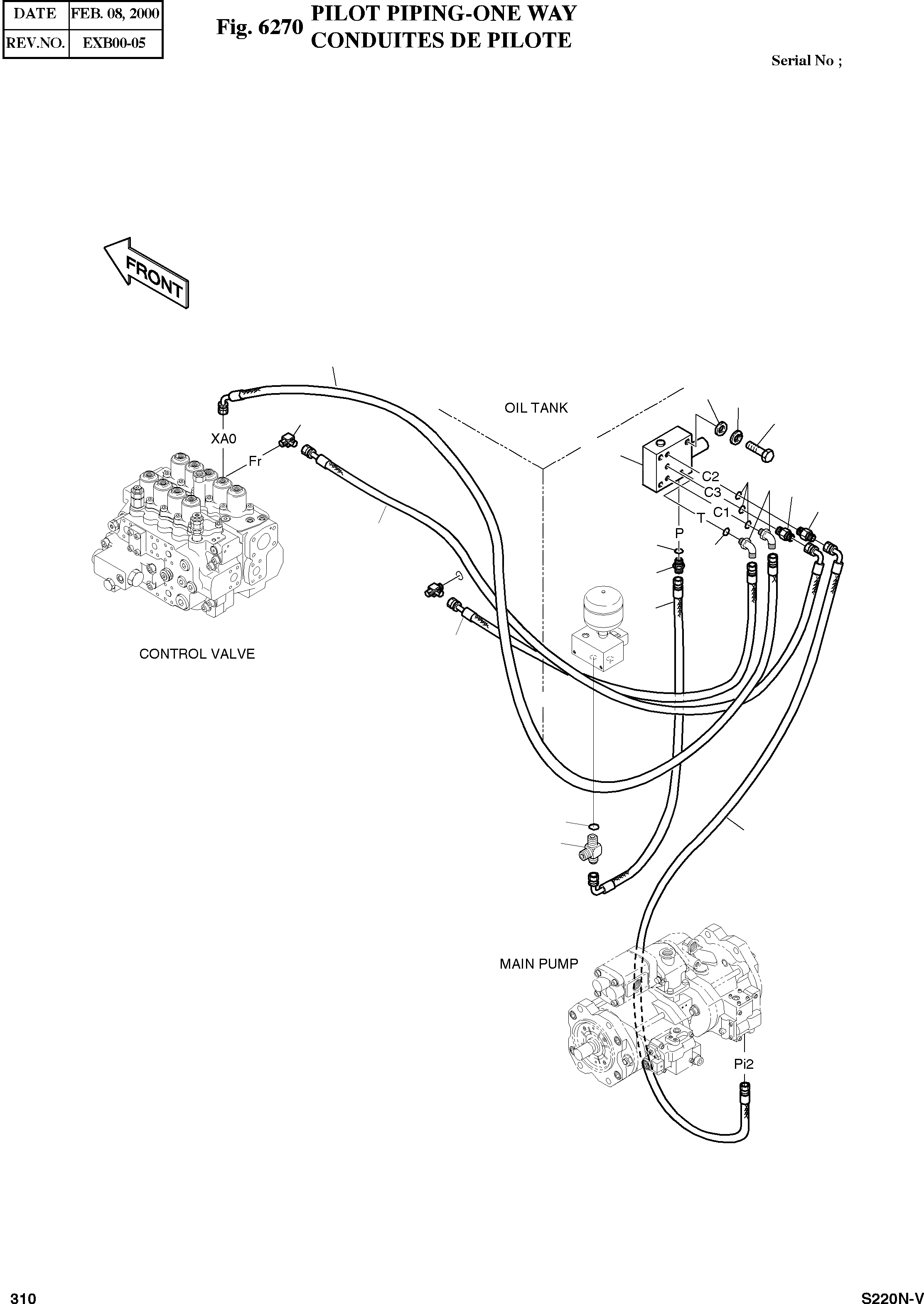 | DATE | FEB. 08, 2000 |
|---|---|
| REV.NO. | EXB00-05 |

Fig. 6270 PILOT PIPING-ONE WAY
CONDUITES DE PILOTE

Serial No ;

FRONT

OIL TANK

XA0

Fr

C2

C3

C1

T

P

CONTROL VALVE

MAIN PUMP

Pi2

310

S220N-V