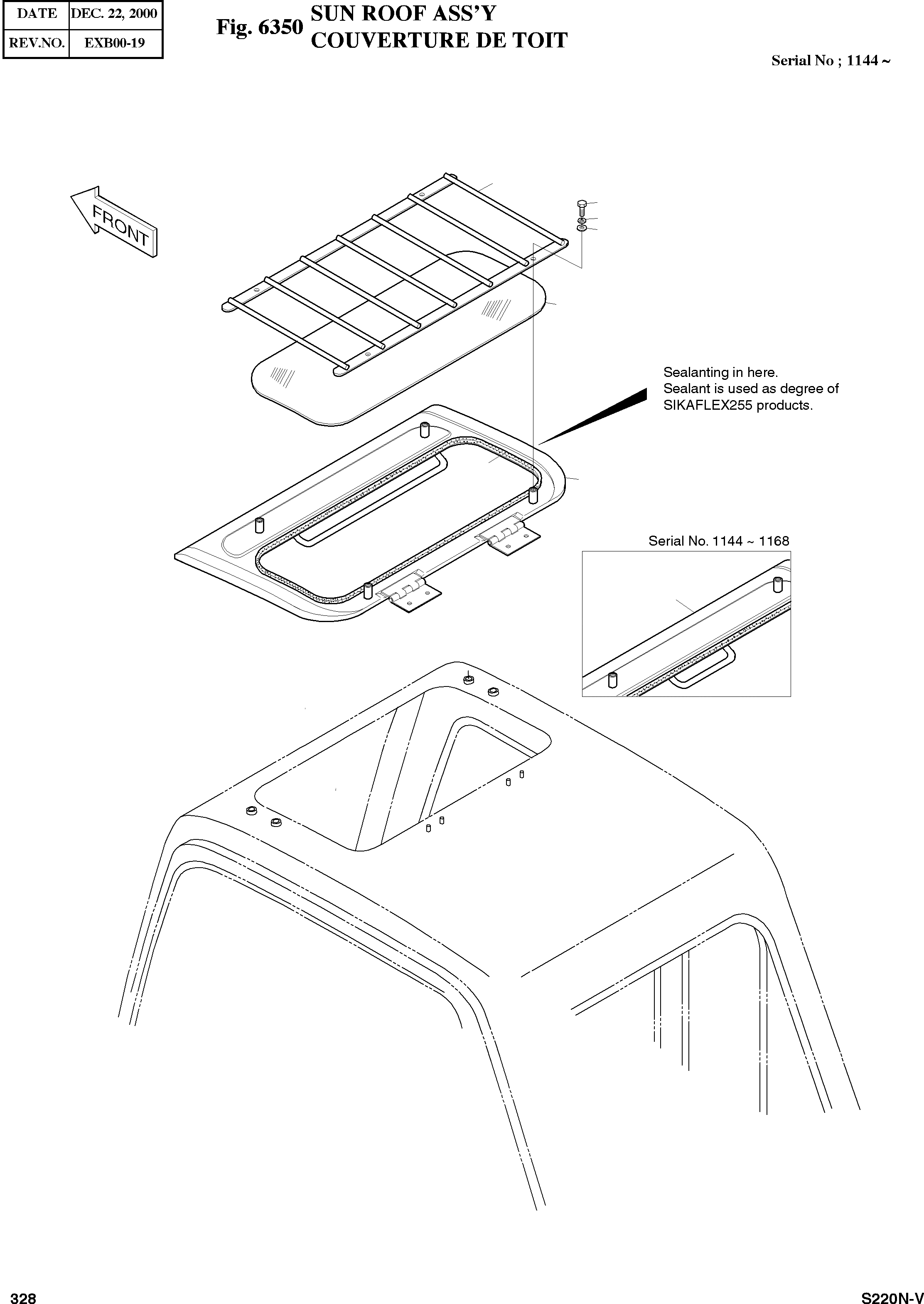 | DATE | DEC. 22, 2000 |
|---|---|
| REV.NO. | EXB00-19 |

Fig. 6350 SUN ROOF ASS'Y
COUVERTURE DE TOIT

Serial No ; 1144 ~

FRONT

Sealanting in here.
Sealant is used as degree of SIKAFLEX255 products.

Serial No. 1144 ~ 1168

328

S220N-V