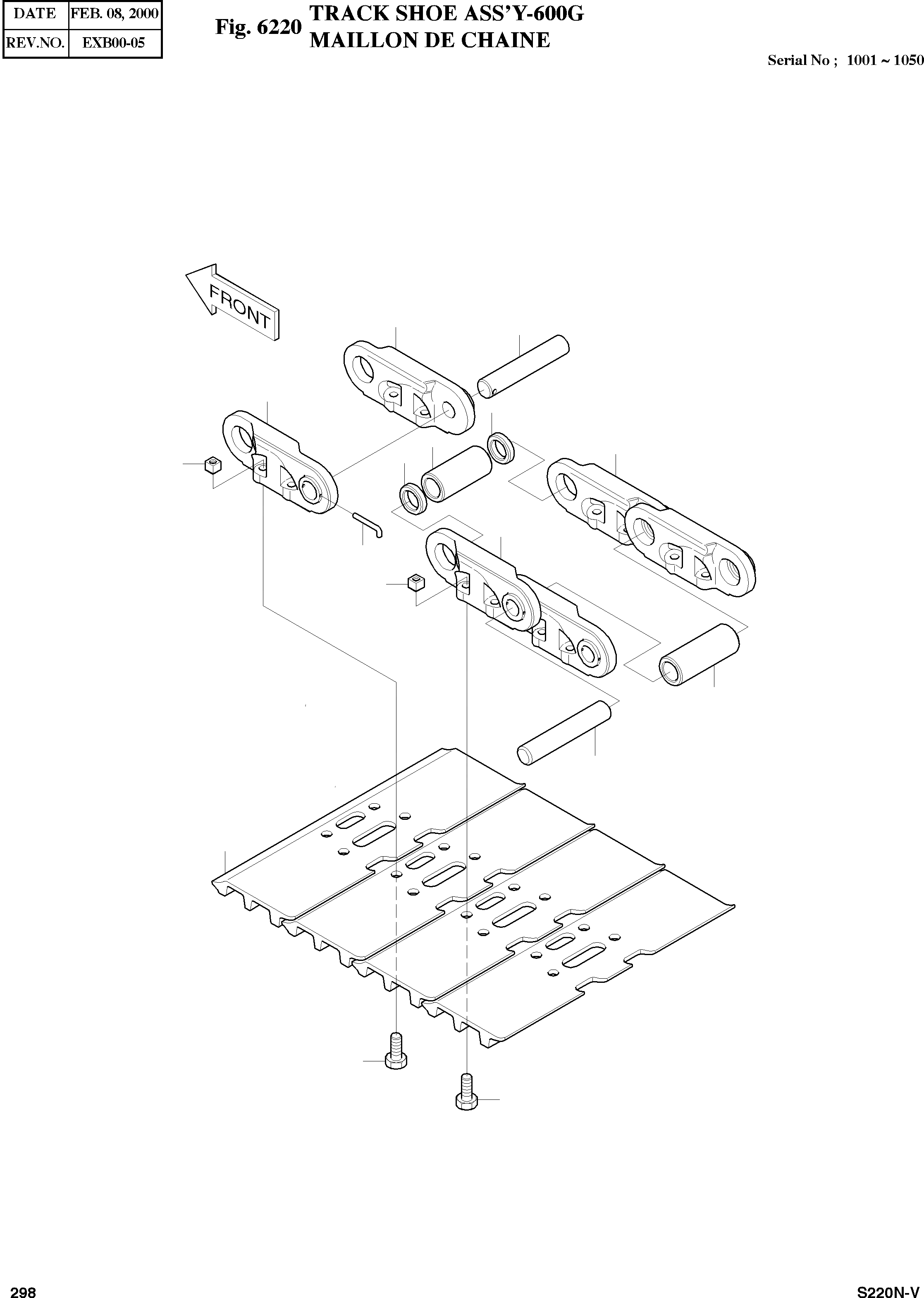 | DATE | FEB. 08, 2000 |
|---|---|
| REV.NO. | EXB00-05 |

Fig. 6220 TRACK SHOE ASS'Y-600G
MAILLON DE CHAINE

Serial No ; 1001 ~ 1050

FRONT

298

S220N-V