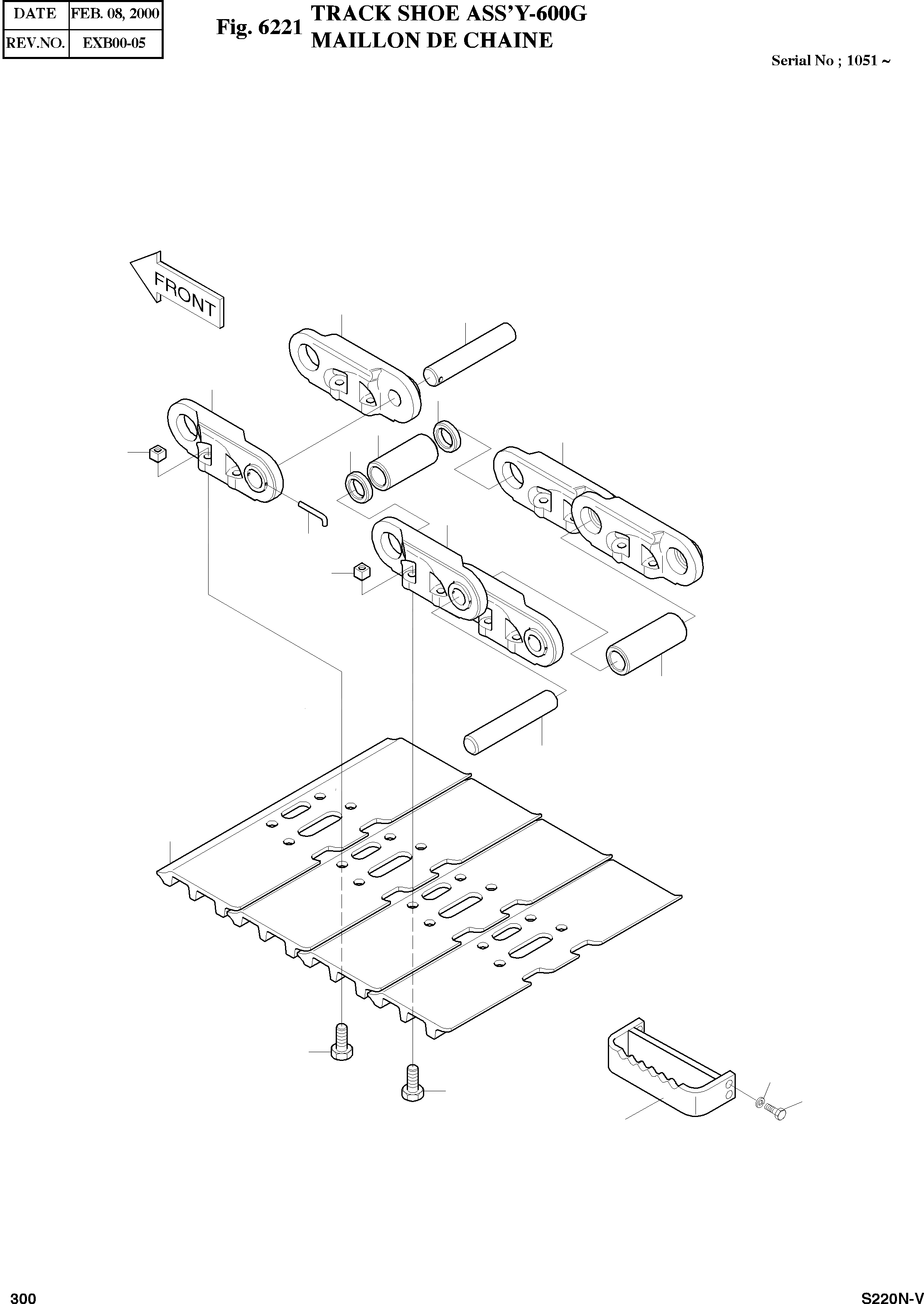 | DATE | FEB. 08, 2000 |
|---|---|
| REV.NO. | EXB00-05 |

Fig. 6221 TRACK SHOE ASS'Y-600G
MAILLON DE CHAINE

Serial No ; 1051 ~

FRONT

300

S220N-V