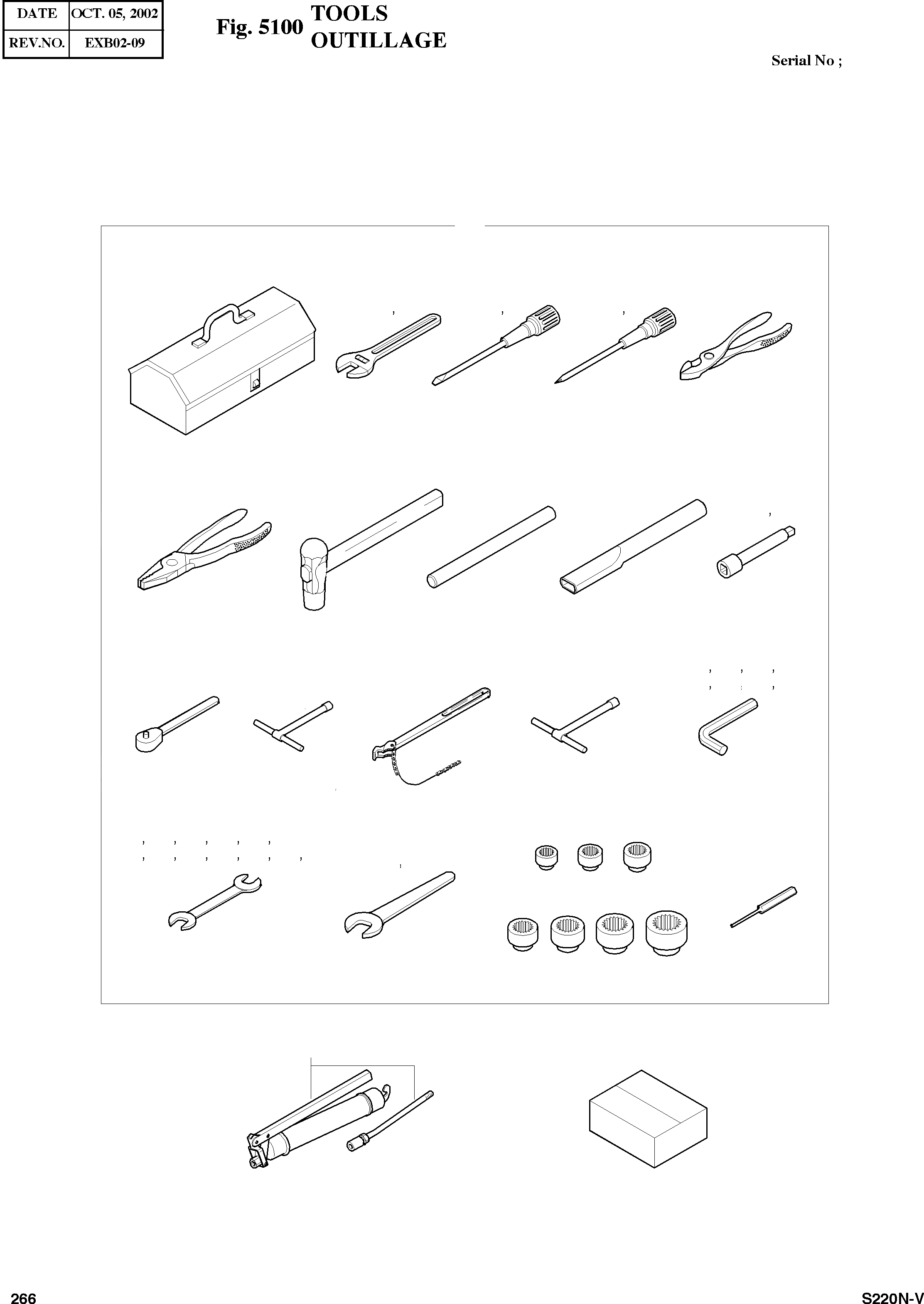 | DATE | OCT. 05, 2002 |
|---|---|
| REV.NO. | EXB02-09 |

Fig. 5100 TOOLS OUTILLAGE

Serial No ;

266

S220N-V