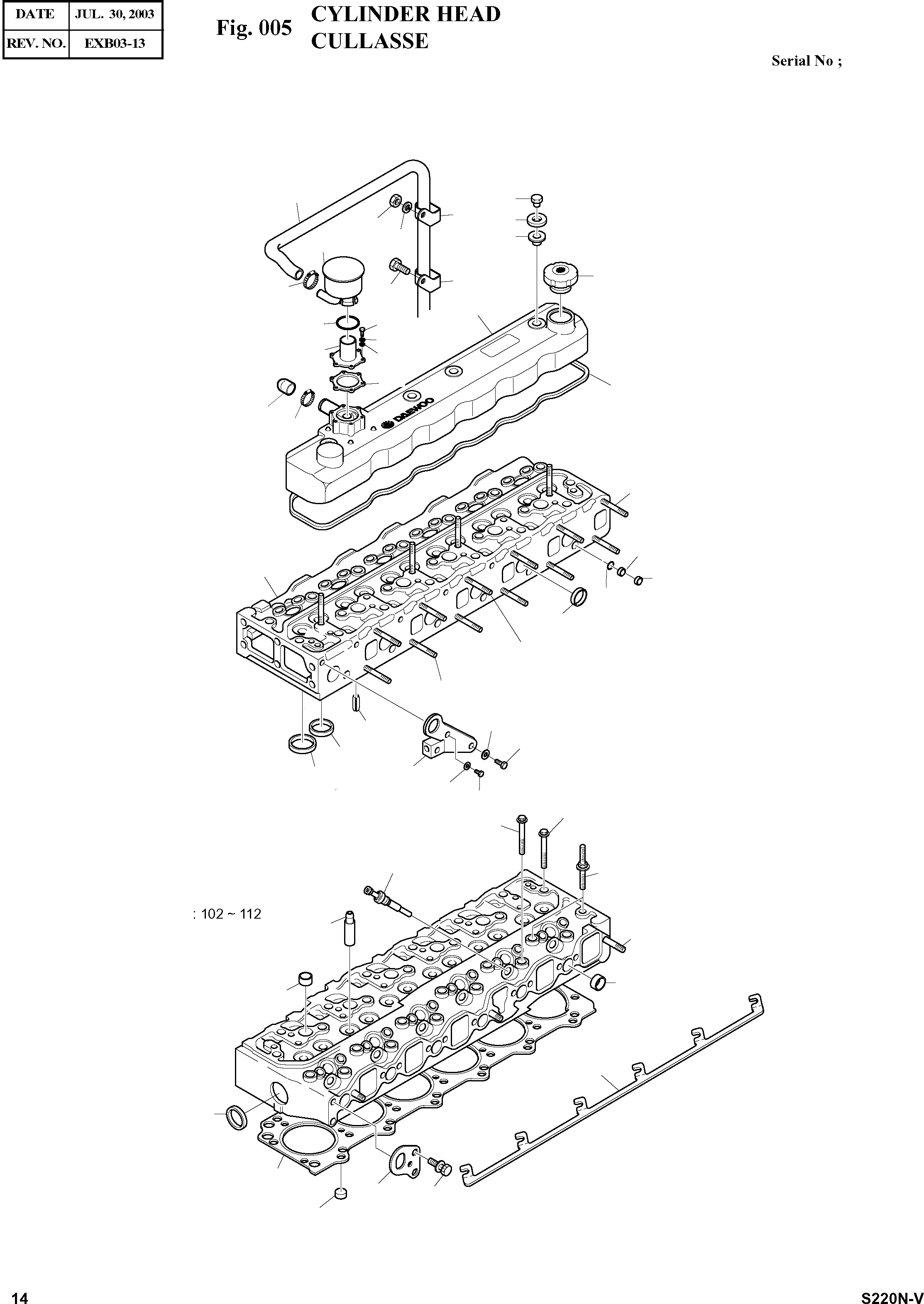 | DATE | JUL. 30, 2003 |
|---|---|
| REV. NO. | EXB03-13 |

Fig. 005 CYLINDER HEAD
CULLASSE

Serial No ;

DAEWOO

: 102 ~ 112

14

S220N-V