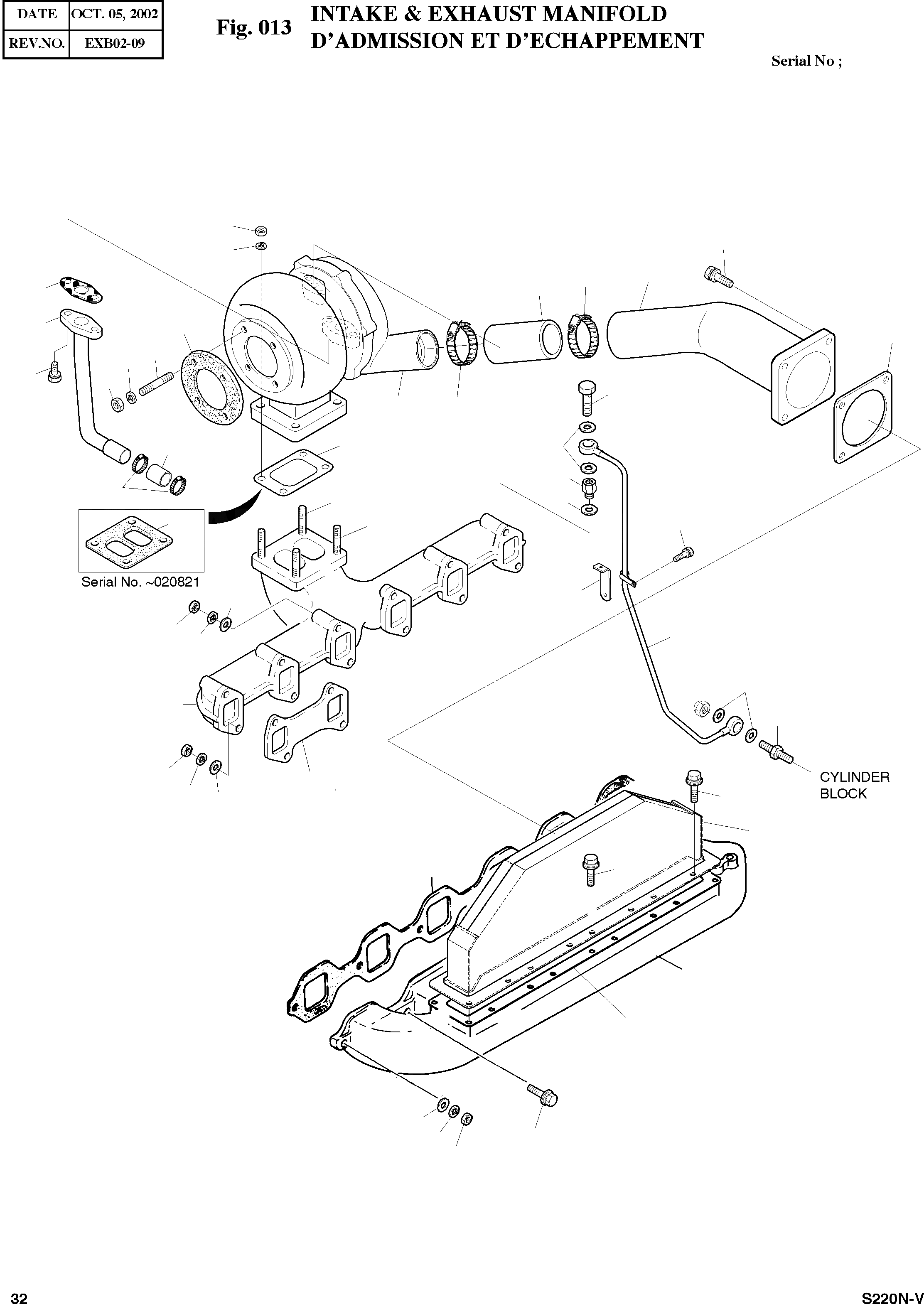 | DATE | OCT. 05, 2002 |
|---|---|
| REV.NO. | EXB02-09 |

Fig. 013 INTAKE & EXHAUST MANIFOLD
D'ADMISSION ET D'ECHAPPEMENT

Serial No ;

Serial No. ~020821

CYLINDER BLOCK

32

S220N-V