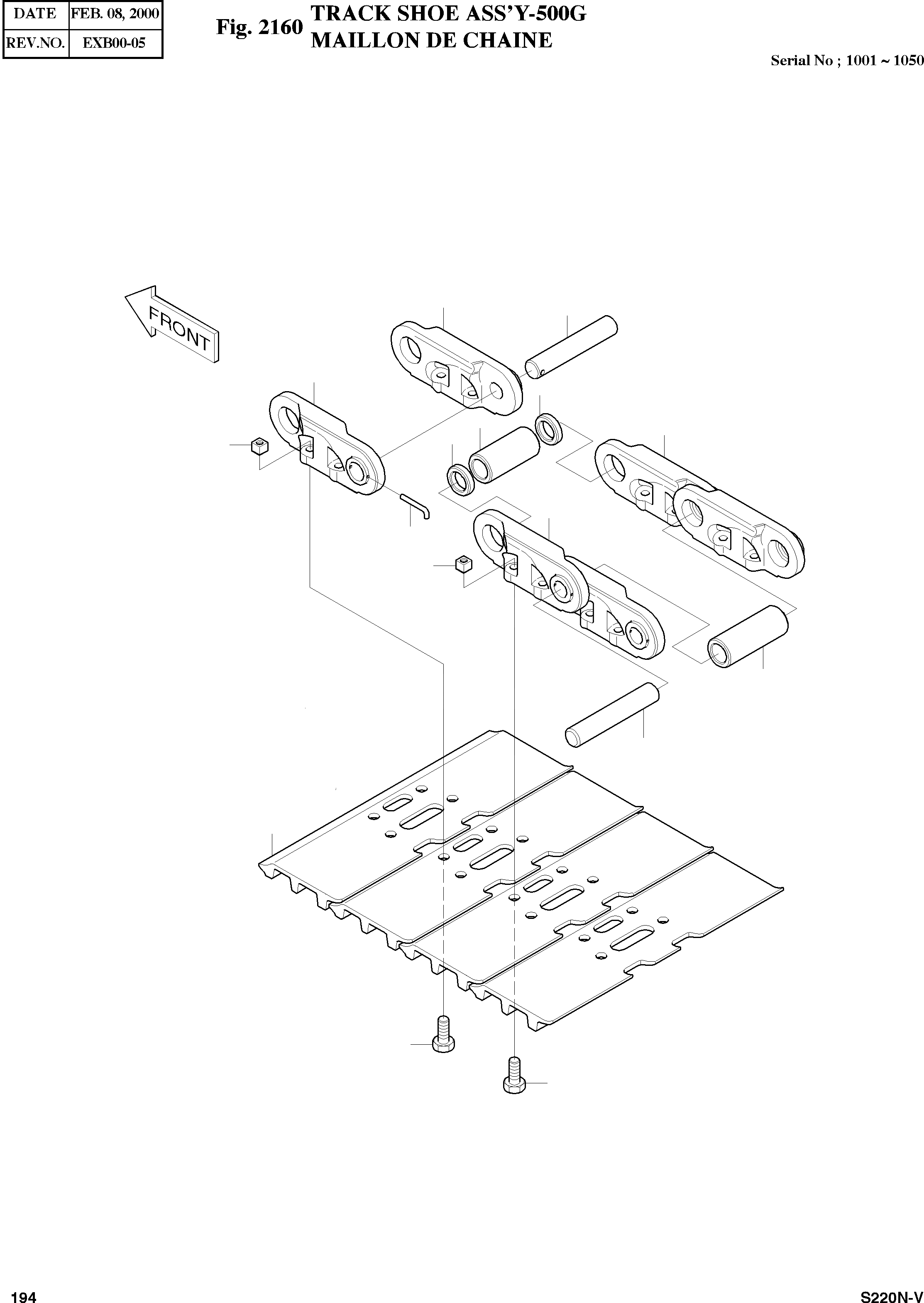 | DATE | FEB. 08, 2000 |
|---|---|
| REV.NO. | EXB00-05 |

Fig. 2160 TRACK SHOE ASS'Y-500G
MAILLON DE CHAINE

Serial No ; 1001 ~ 1050

FRONT

194

S220N-V