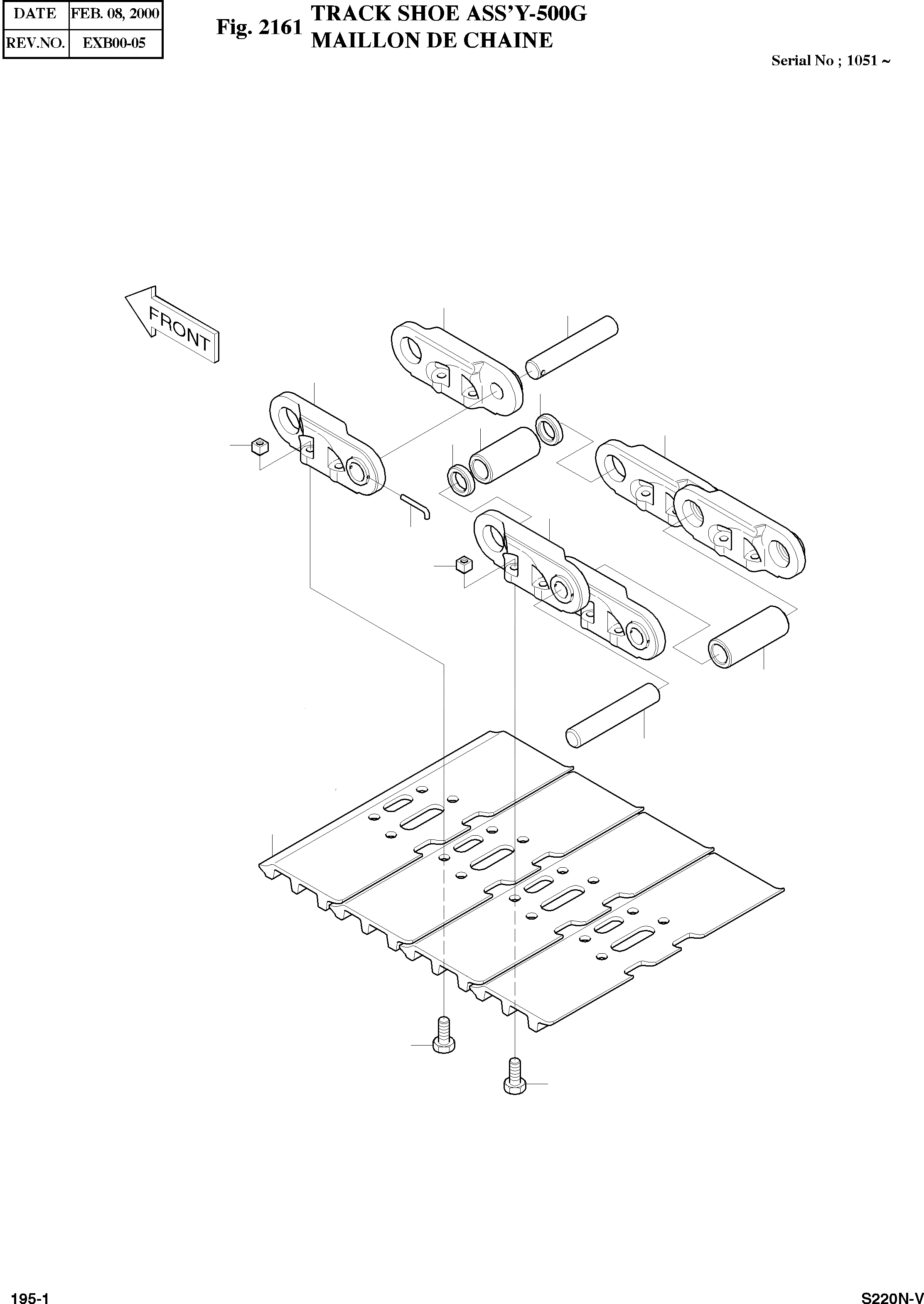 | DATE | FEB. 08, 2000 |
|---|---|
| REV.NO. | EXB00-05 |

Fig. 2161 TRACK SHOE ASS'Y-500G
MAILLON DE CHAINE

Serial No ; 1051 ~

FRONT

195-1

S220N-V