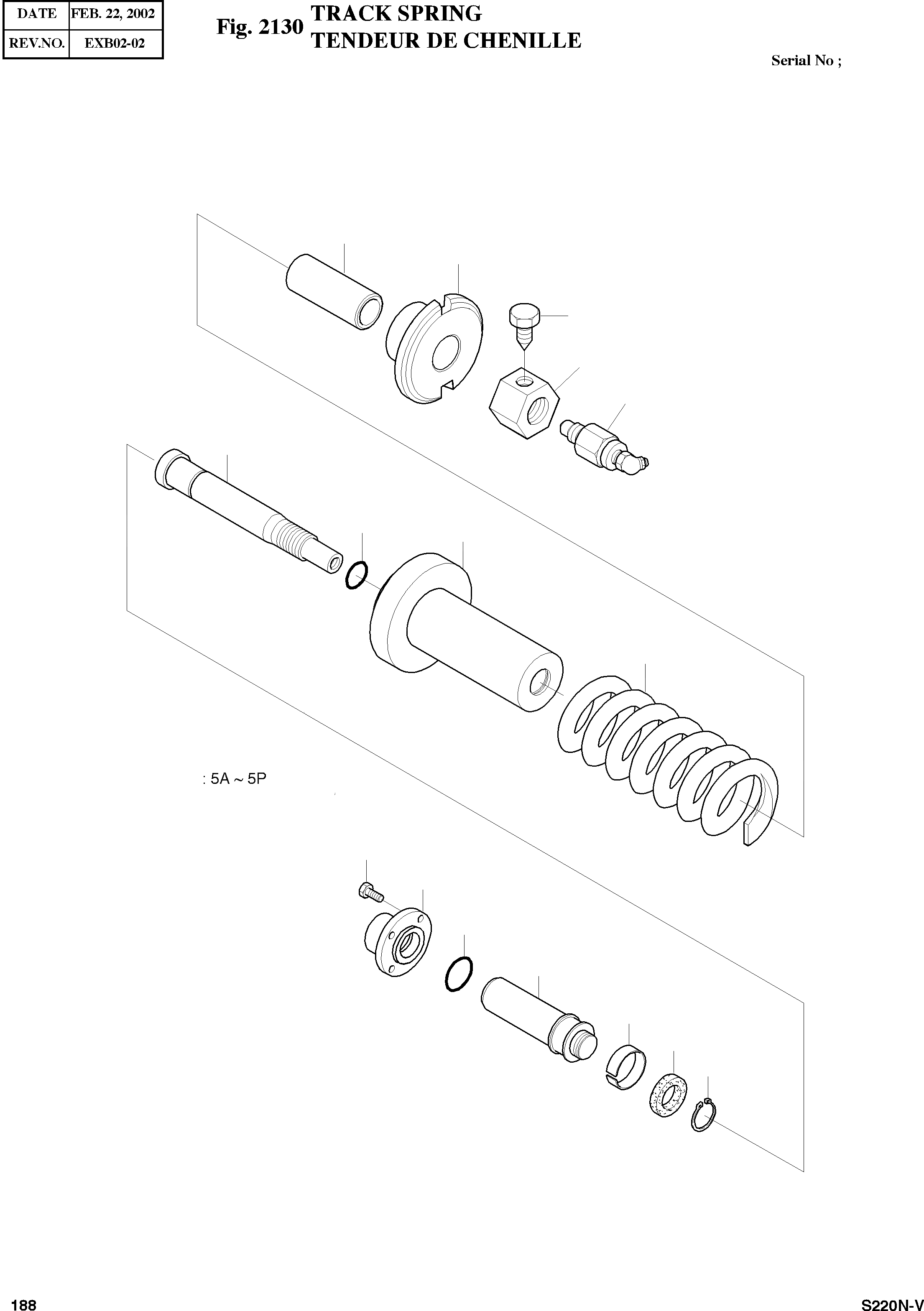 | DATE | FEB. 22, 2002 |
|---|---|
| REV.NO. | EXB02-02 |

Fig. 2130 TRACK SPRING
TENDEUR DE CHENILLE

Serial No ;

: 5A ~ 5P

188

S220N-V