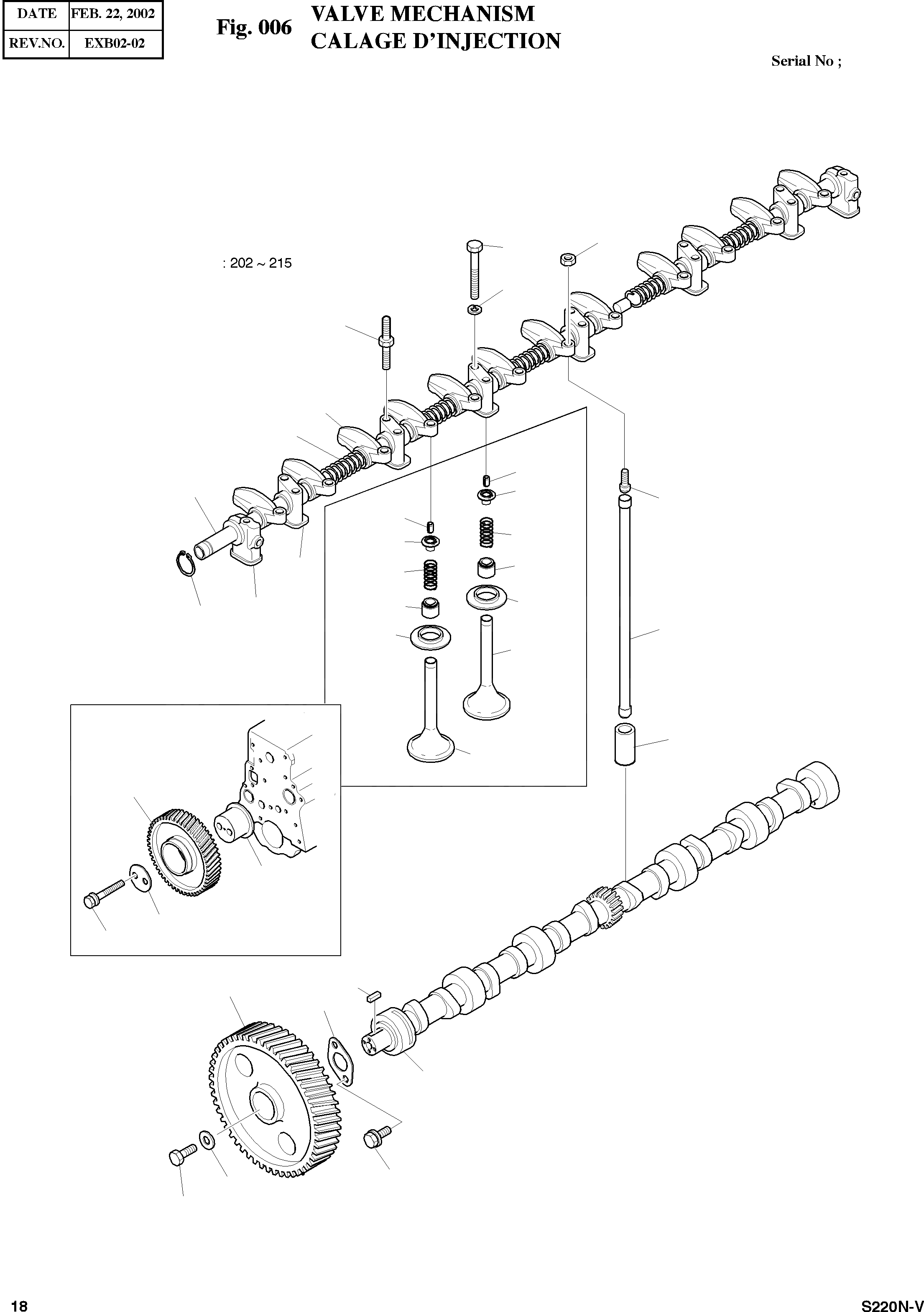 | DATE | FEB. 22, 2002 |
|---|---|
| REV.NO. | EXB02-02 |

Fig. 006 VALVE MECHANISM CALAGE D'INJECTION

Serial No ;

: 202 ~ 215

18

S220N-V