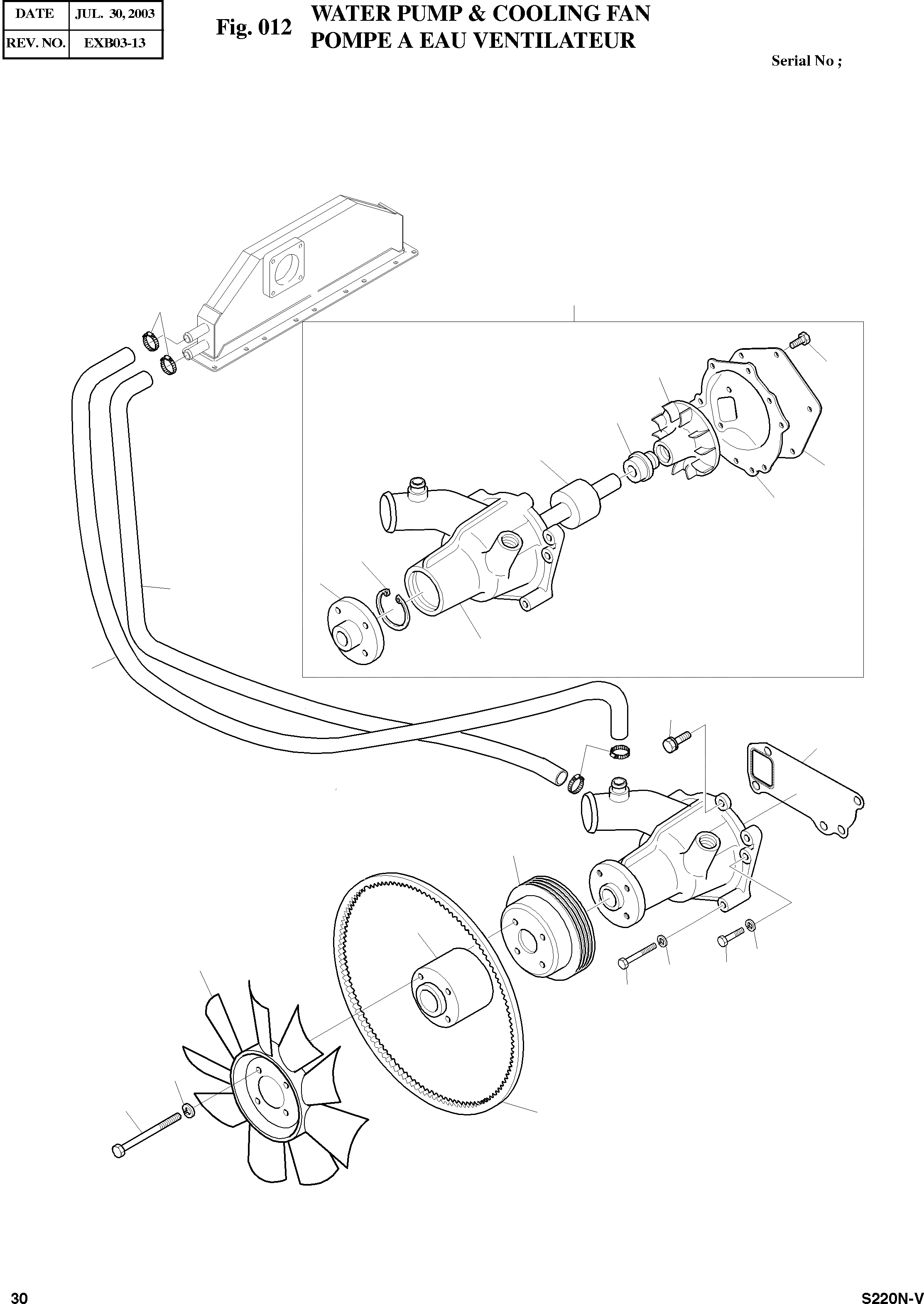 | DATE | JUL. 30, 2003 |
|---|---|
| REV. NO. | EXB03-13 |

Fig. 012 WATER PUMP & COOLING FAN
POMPE A EAU VENTILATEUR

Serial No ;

30

S220N-V