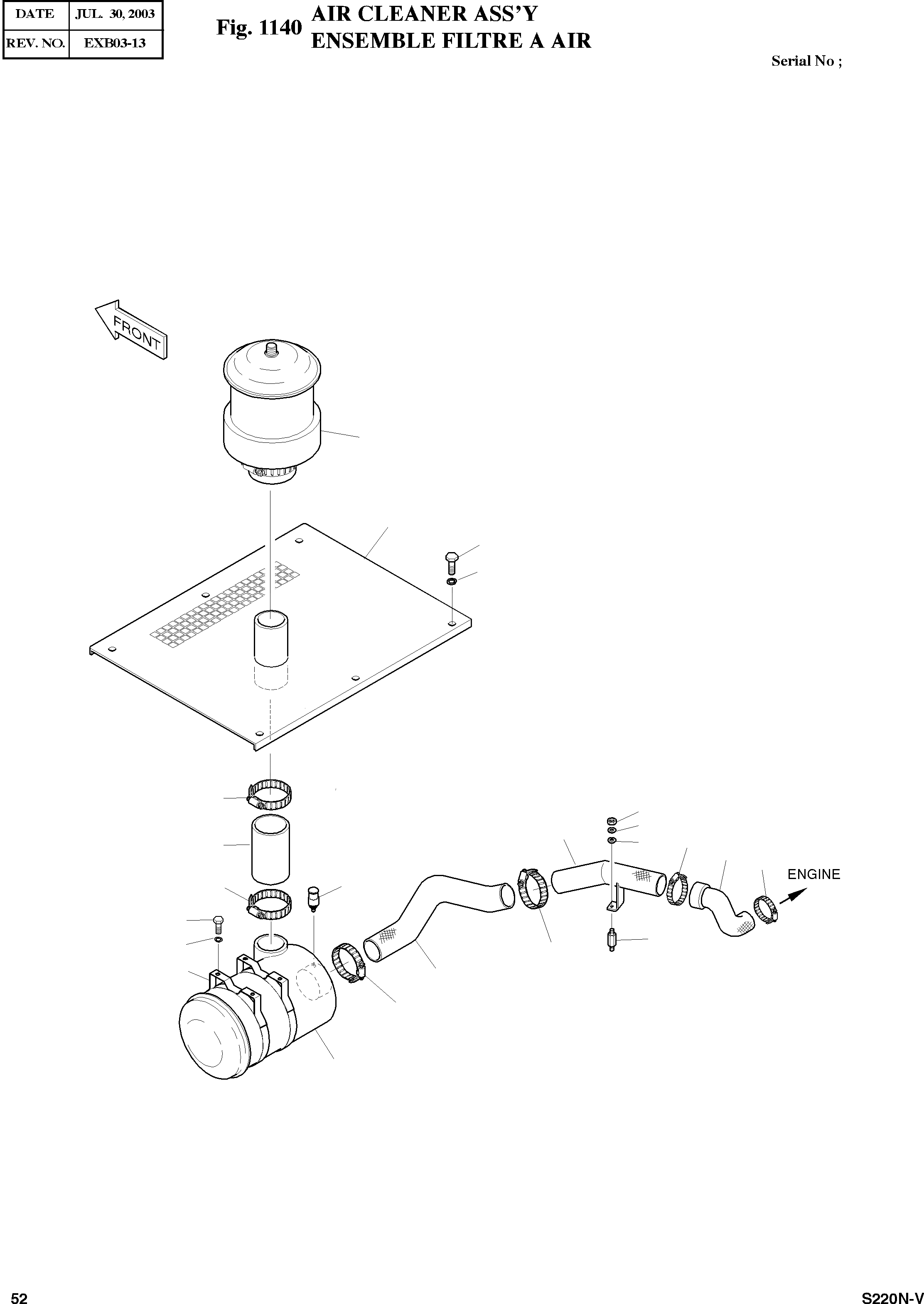 | DATE | JUL. 30, 2003 |
|---|---|
| REV. NO. | EXB03-13 |

Fig. 1140 AIR CLEANER ASS'Y
ENSEMBLE FILTRE A AIR

Serial No ;

FRONT

ENGINE

52

S220N-V