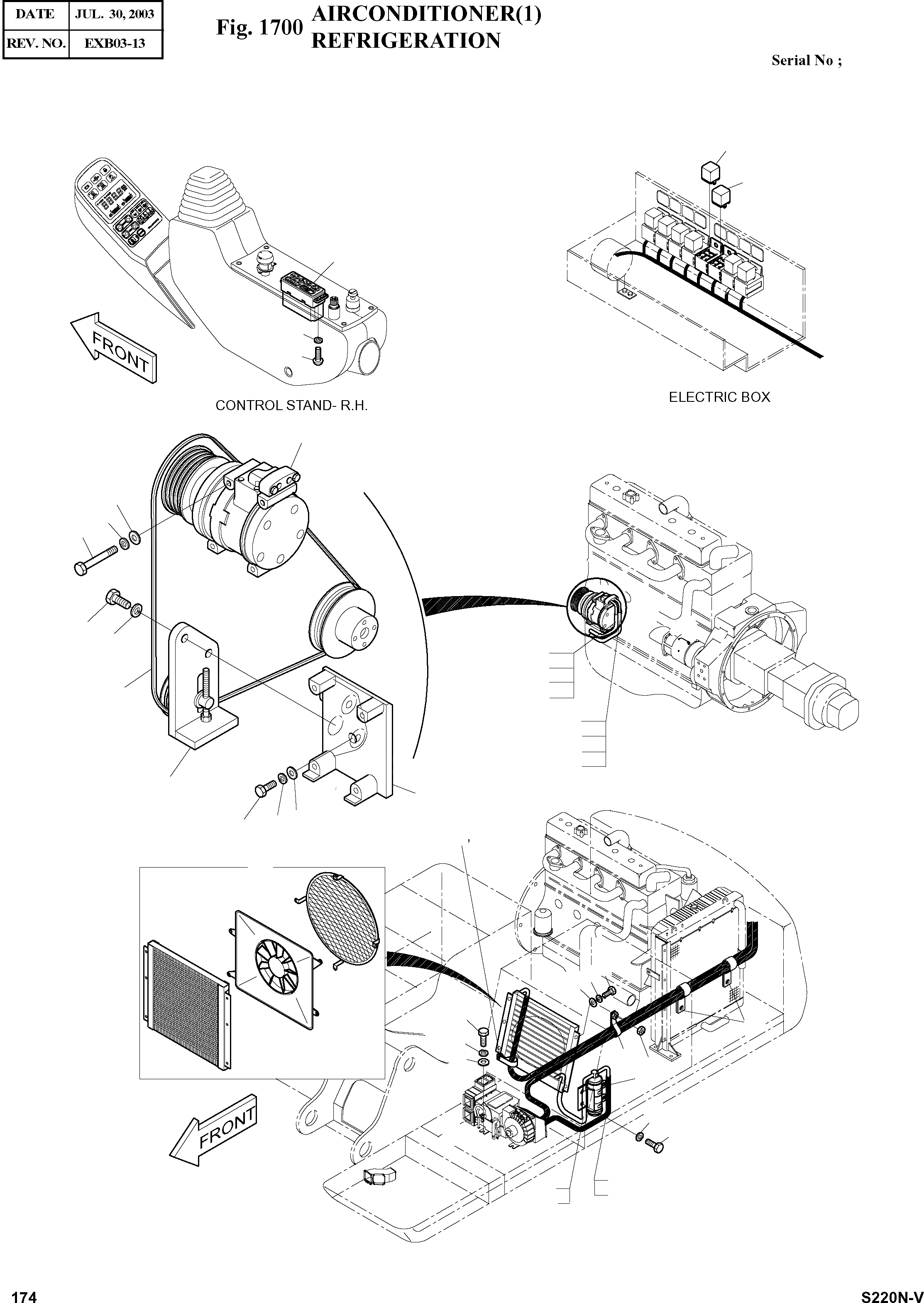 | DATE | JUL. 30, 2003 |
|---|---|
| REV. NO. | EXB03-13 |

Fig. 1700 AIRCONDITIONER(1) REFRIGERATION

Serial No ;

FRONT

CONTROL STAND- R.H.

ELECTRIC BOX

FRONT

174

S220N-V