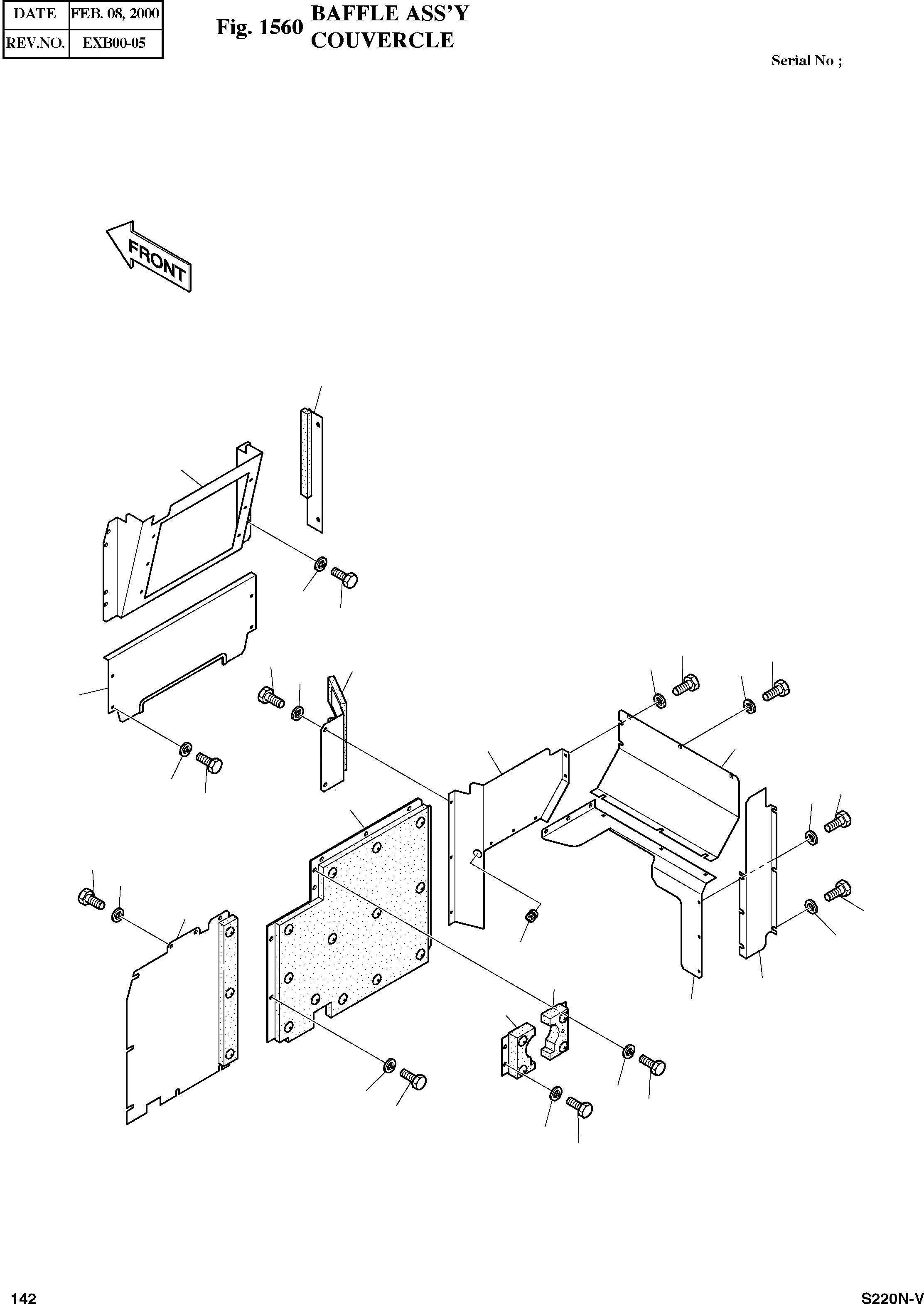 | DATE | FEB. 08, 2000 |
|---|---|
| REV.NO. | EXB00-05 |

Fig. 1560 BAFFLE ASS'Y
COUVERCLE

Serial No ;

FRONT

142

S220N-V