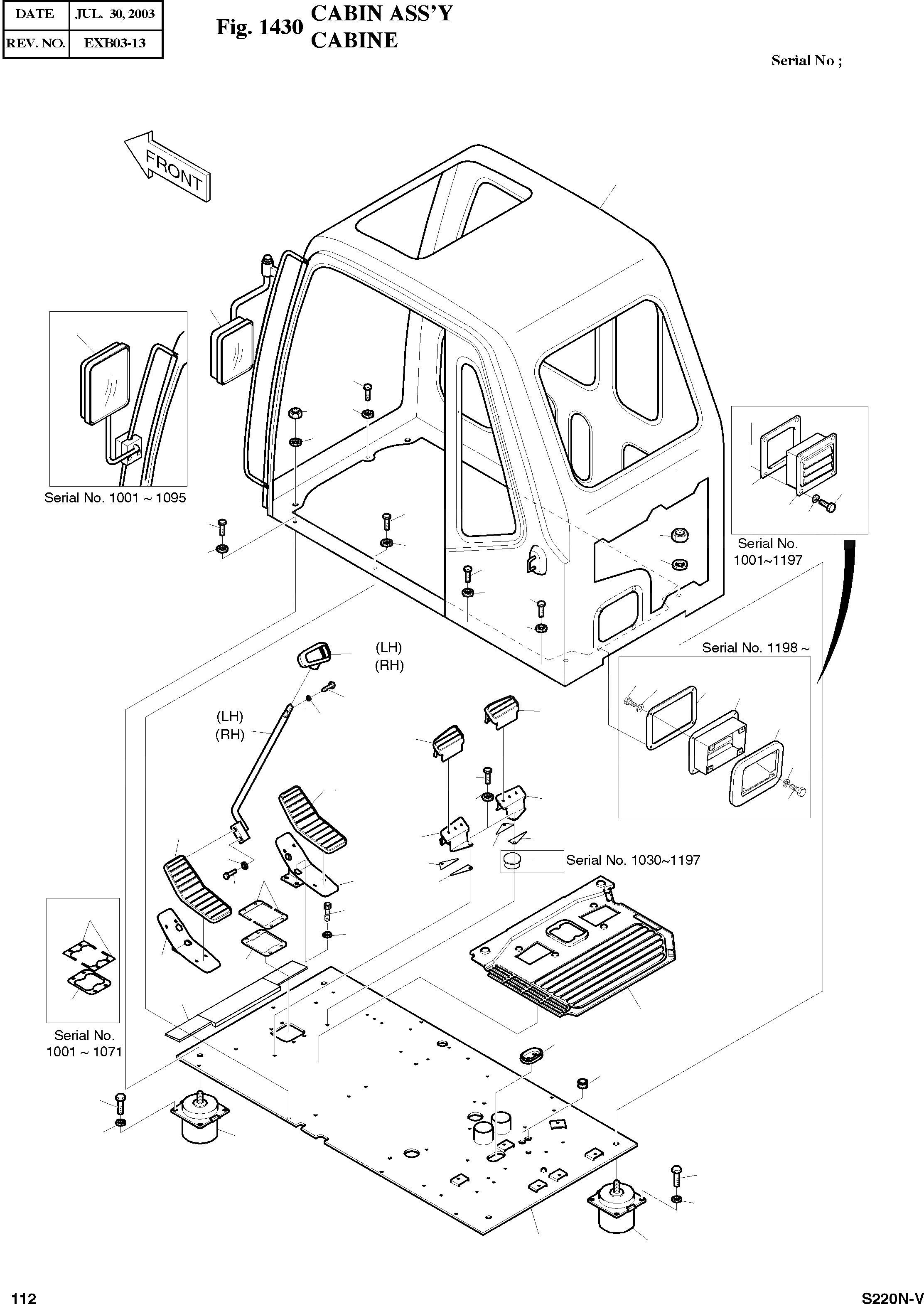 | DATE | JUL. 30, 2003 |
|---|---|
| REV. NO. | EXB03-13 |

Fig. 1430 CABIN ASS'Y
CABINE

Serial No ;

FRONT

Serial No. 1001 ~ 1095

Serial No.
1001~1197

Serial No. 1198 ~

(LH)
(RH)

(LH)
(RH)

Serial No. 1030~1197

Serial No.
1001 ~ 1071

112

S220N-V