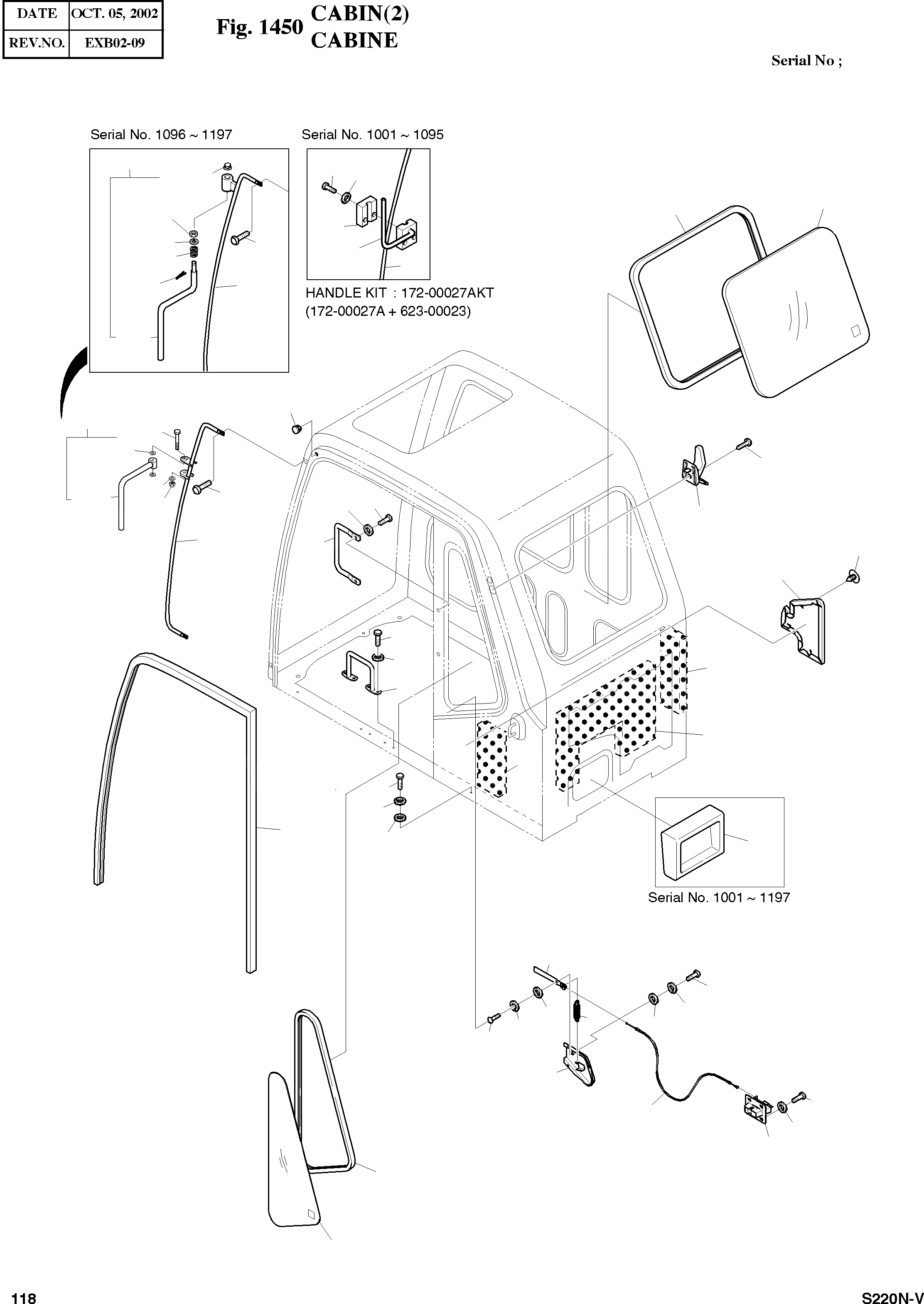 | DATE | OCT. 05, 2002 |
|---|---|
| REV.NO. | EXB02-09 |

Fig. 1450 CABIN(2) CABINE

Serial No ;

Serial No. 1096 ~ 1197

Serial No. 1001 ~ 1095

HANDLE KIT : 172-00027AKT (172-00027A + 623-00023)

Serial No. 1001 ~ 1197

118

S220N-V