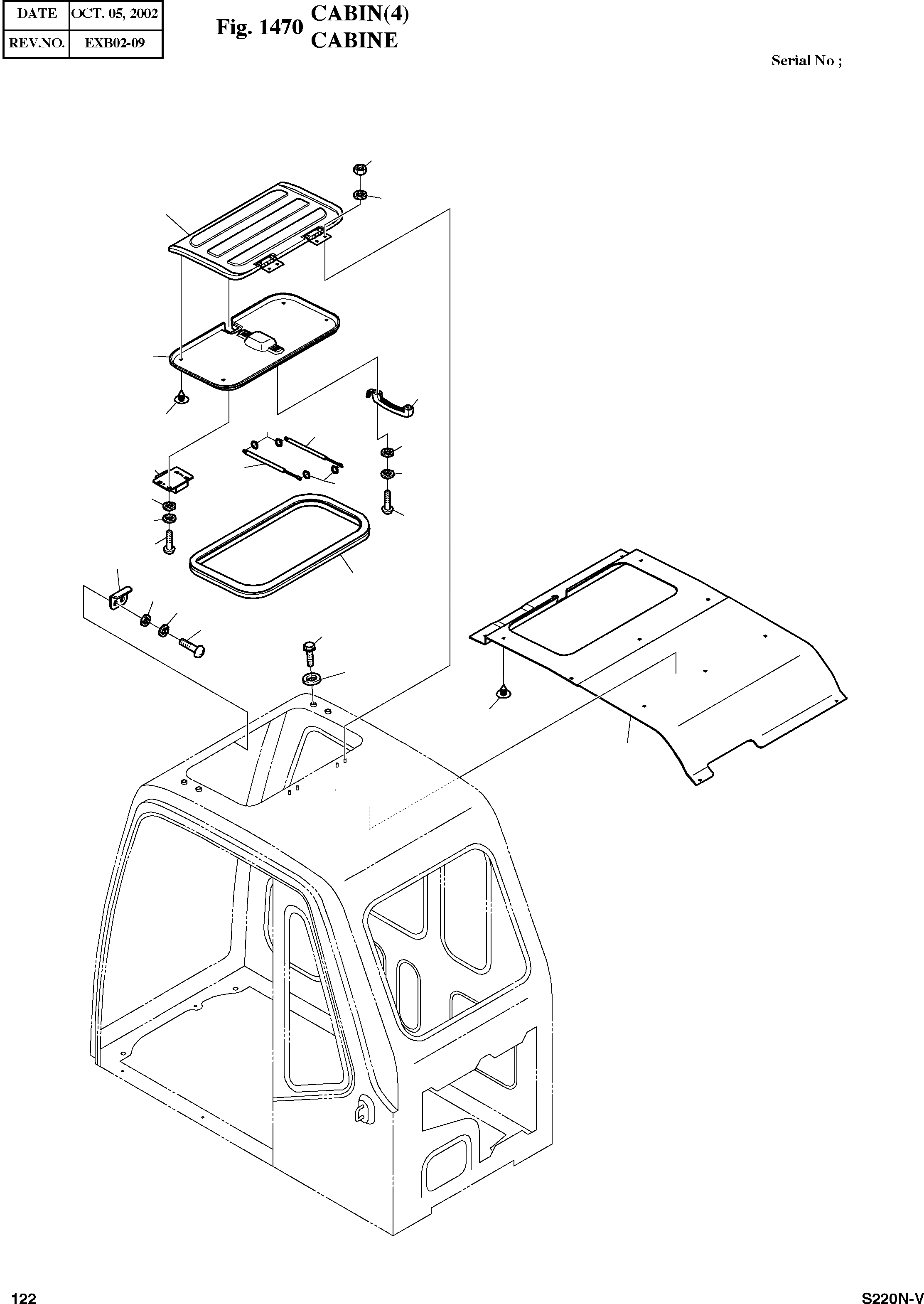 | DATE | OCT. 05, 2002 |
|---|---|
| REV.NO. | EXB02-09 |

Fig. 1470 CABIN(4)
CABINE

Serial No ;

122

S220N-V