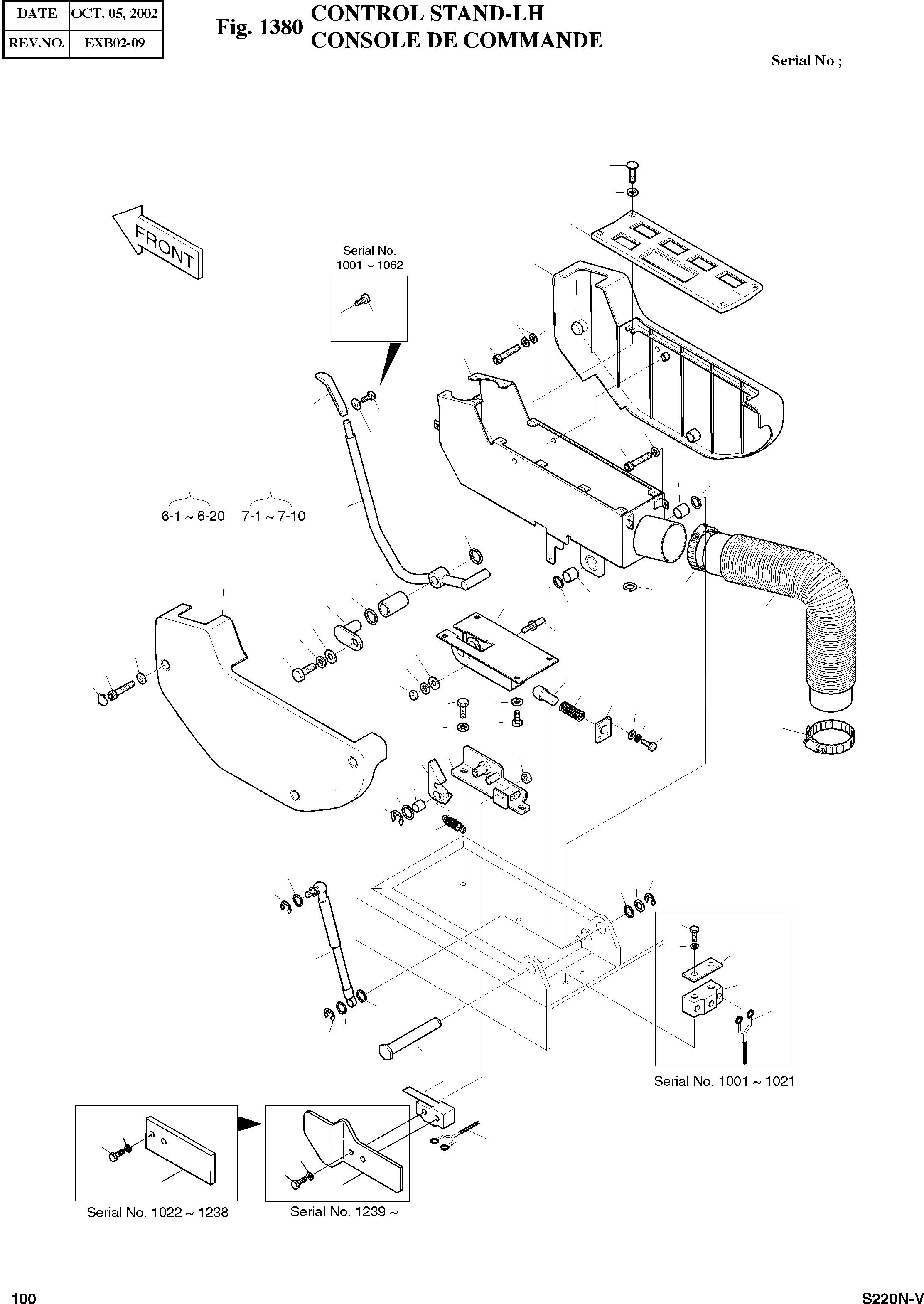 | DATE | OCT. 05, 2002 |
|---|---|
| REV.NO. | EXB02-09 |

Fig. 1380 CONTROL STAND-LH
CONSOLE DE COMMANDE

Serial No ;

FRONT

Serial No.
1001 ~ 1062

6-1 ~ 6-20 7-1 ~ 7-10

Serial No. 1001 ~ 1021

Serial No. 1022 ~ 1238

Serial No. 1239 ~

100

S220N-V