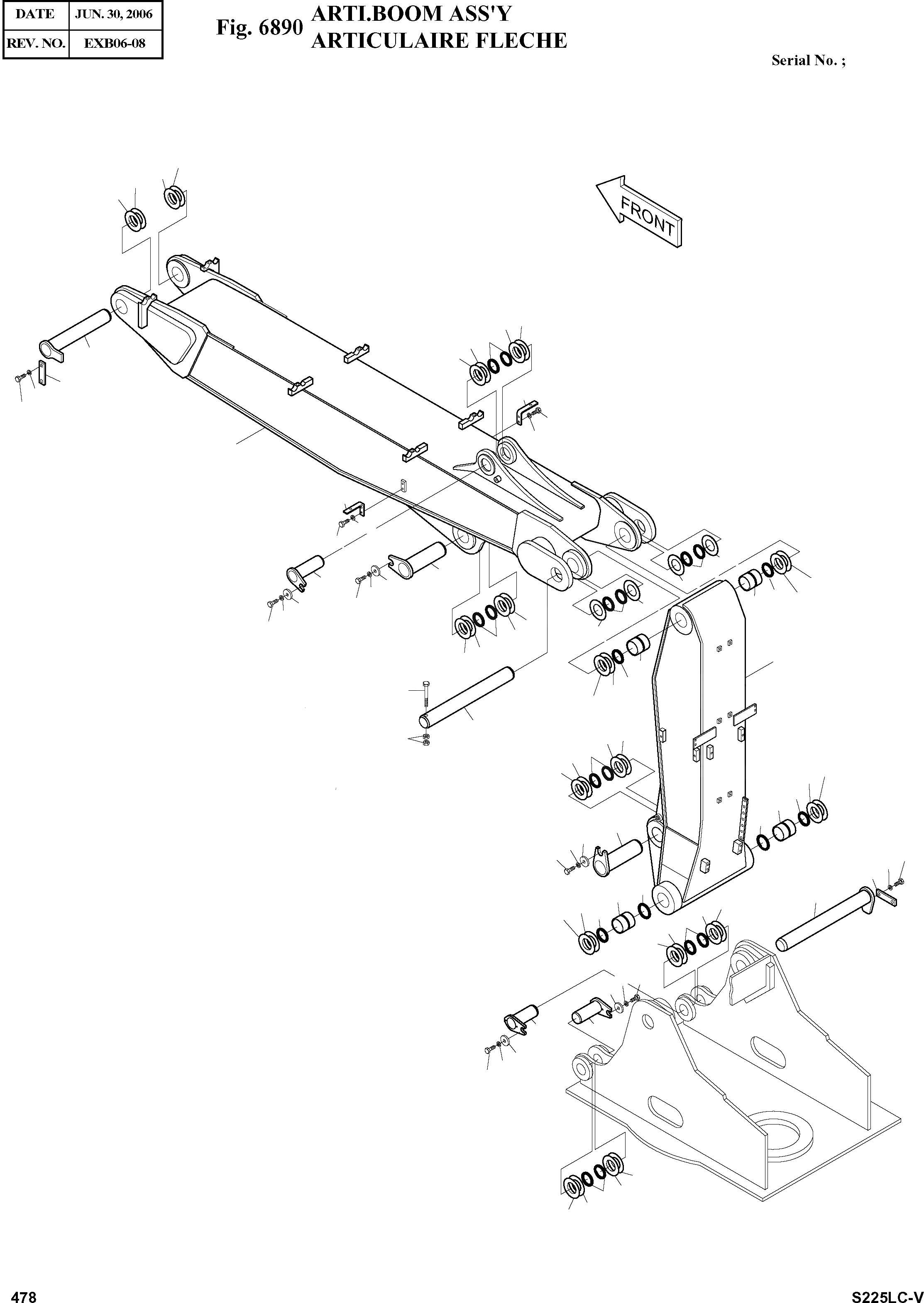 | DATE | JUN. 30, 2006 |
|---|---|
| REV. NO. | EXB06-08 |

Fig. 6890 ARTI.BOOM ASS'Y
ARTICULAIRE FLECHE

Serial No. ;

FRONT

478

S225LC-V