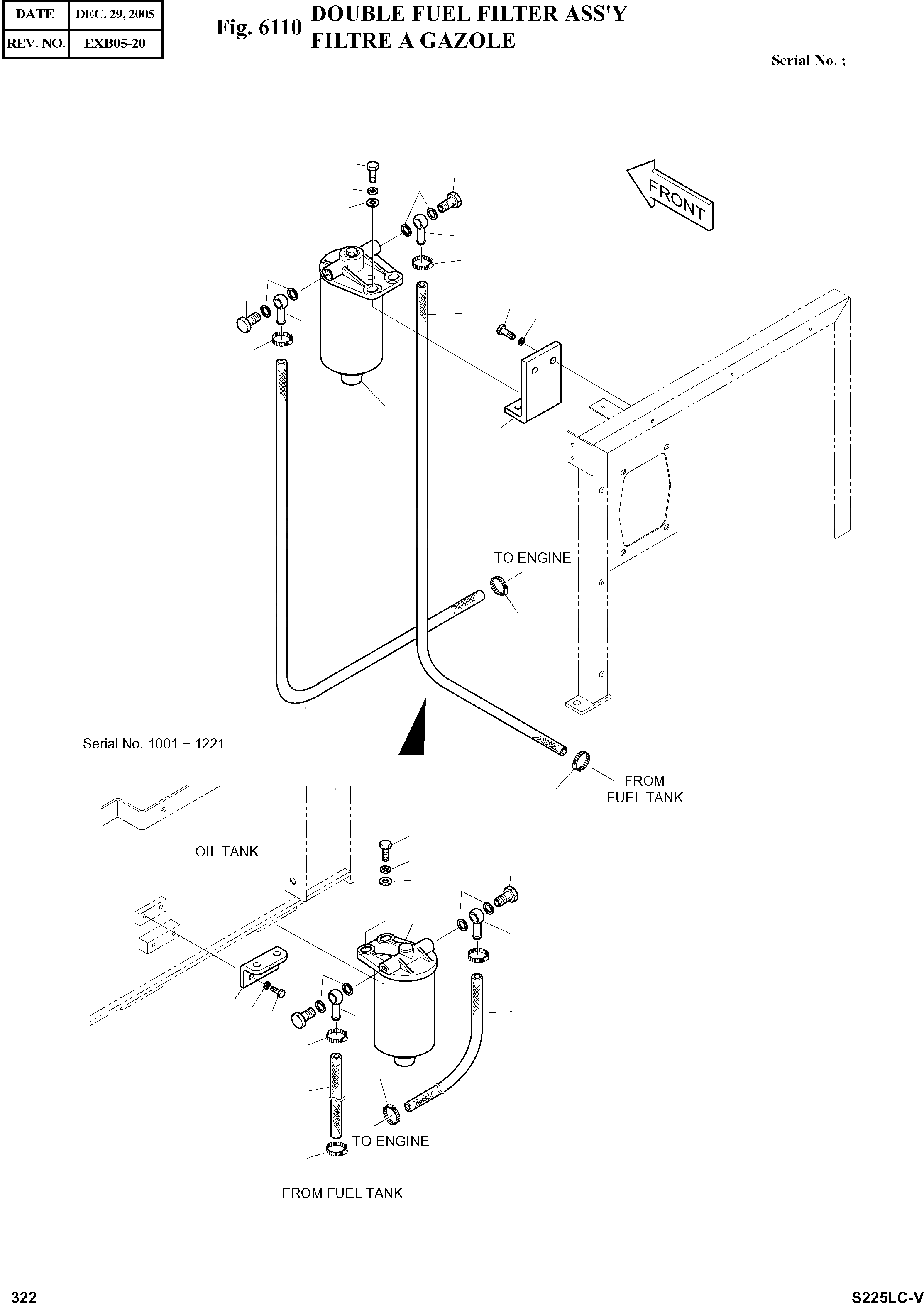 | DATE | DEC. 29, 2005 |
|---|---|
| REV. NO. | EXB05-20 |

Fig. 6110 DOUBLE FUEL FILTER ASS'Y
FILTRE A GAZOLE

Serial No. ;

FRONT

TO ENGINE

FROM FUEL TANK

Serial No. 1001 ~ 1221

OIL TANK

TO ENGINE

FROM FUEL TANK

322

S225LC-V